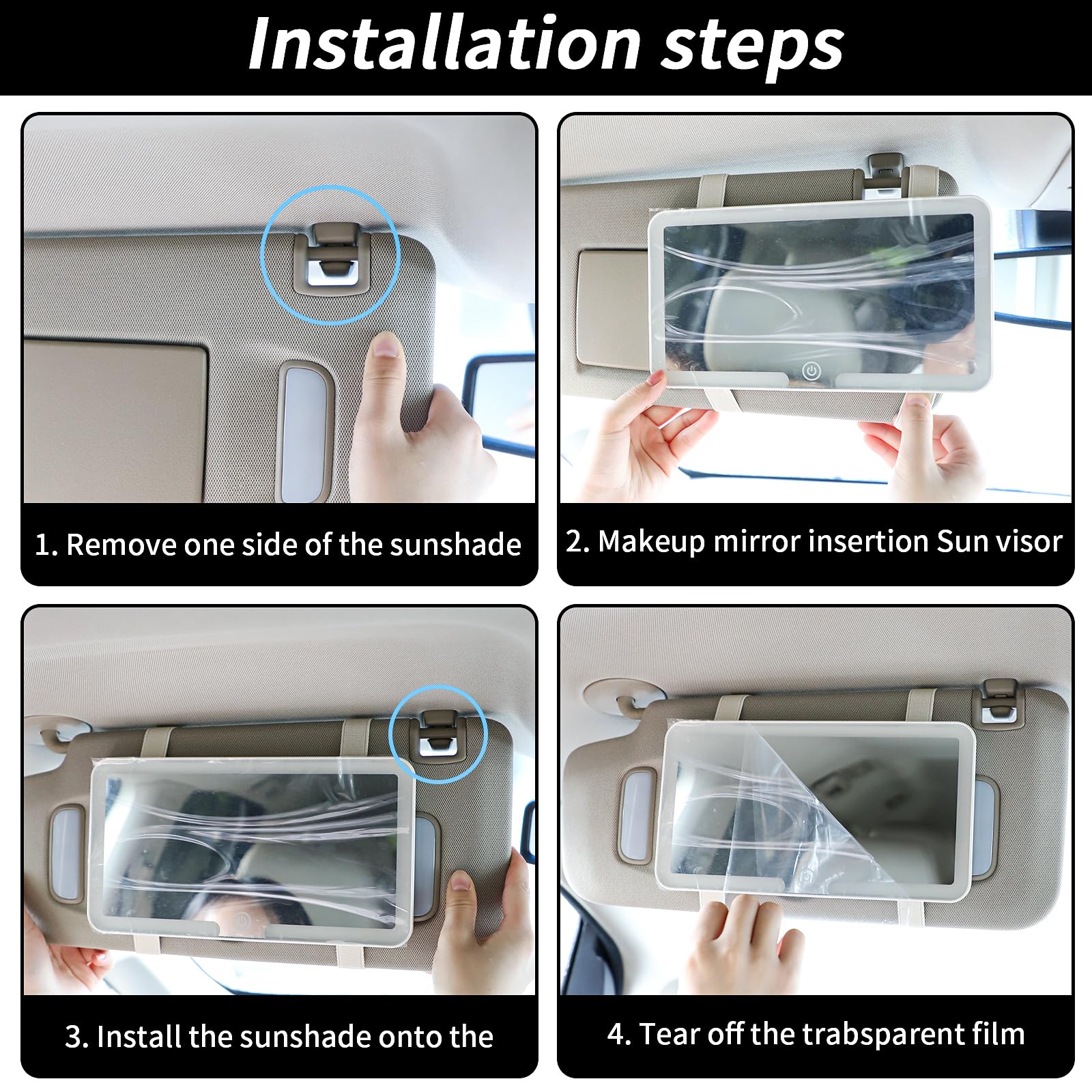 Installation steps

1. Remove one side of the sunshade

2. Makeup mirror insertion Sun visor

3. Install the sunshade onto the

4. Tear off the trabsparent film