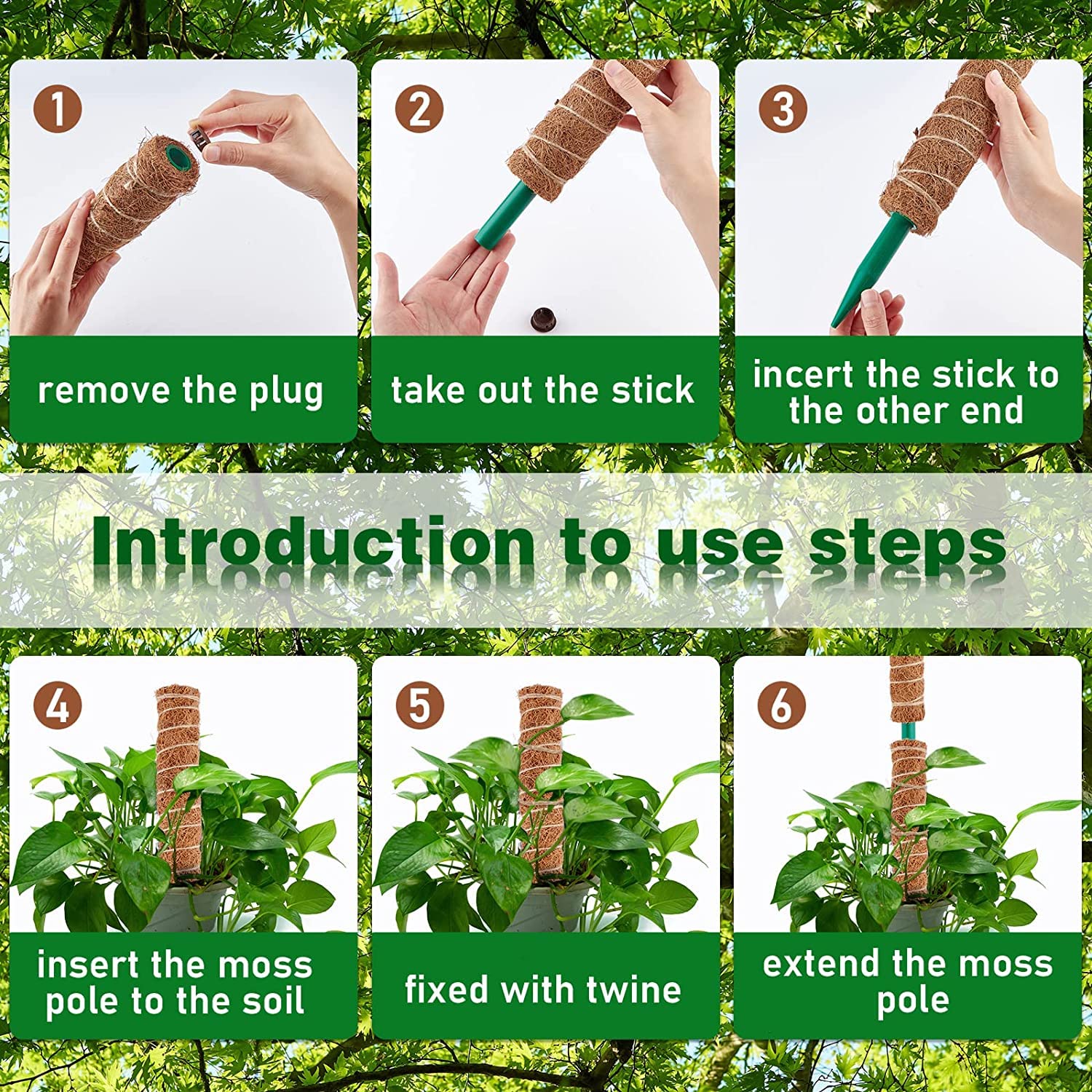 1
remove the plug

2
take out the stick

3
incert the stick to the other end

Introduction to use steps

4
insert the moss pole to the soil

5
fixed with twine

6
extend the moss pole