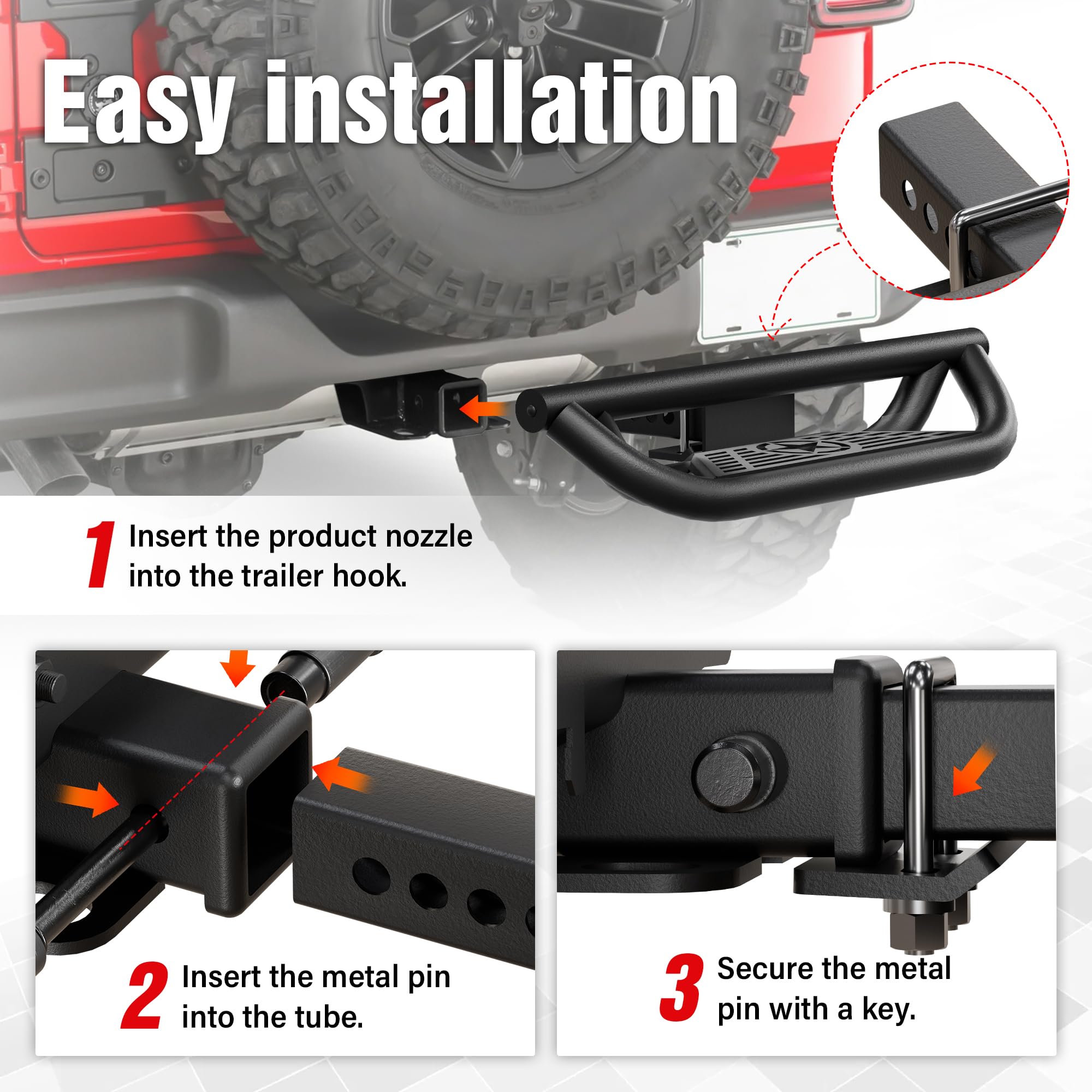 Easy installation

1 Insert the product nozzle into the trailer hook.

2 Insert the metal pin into the tube.

3 Secure the metal pin with a key.