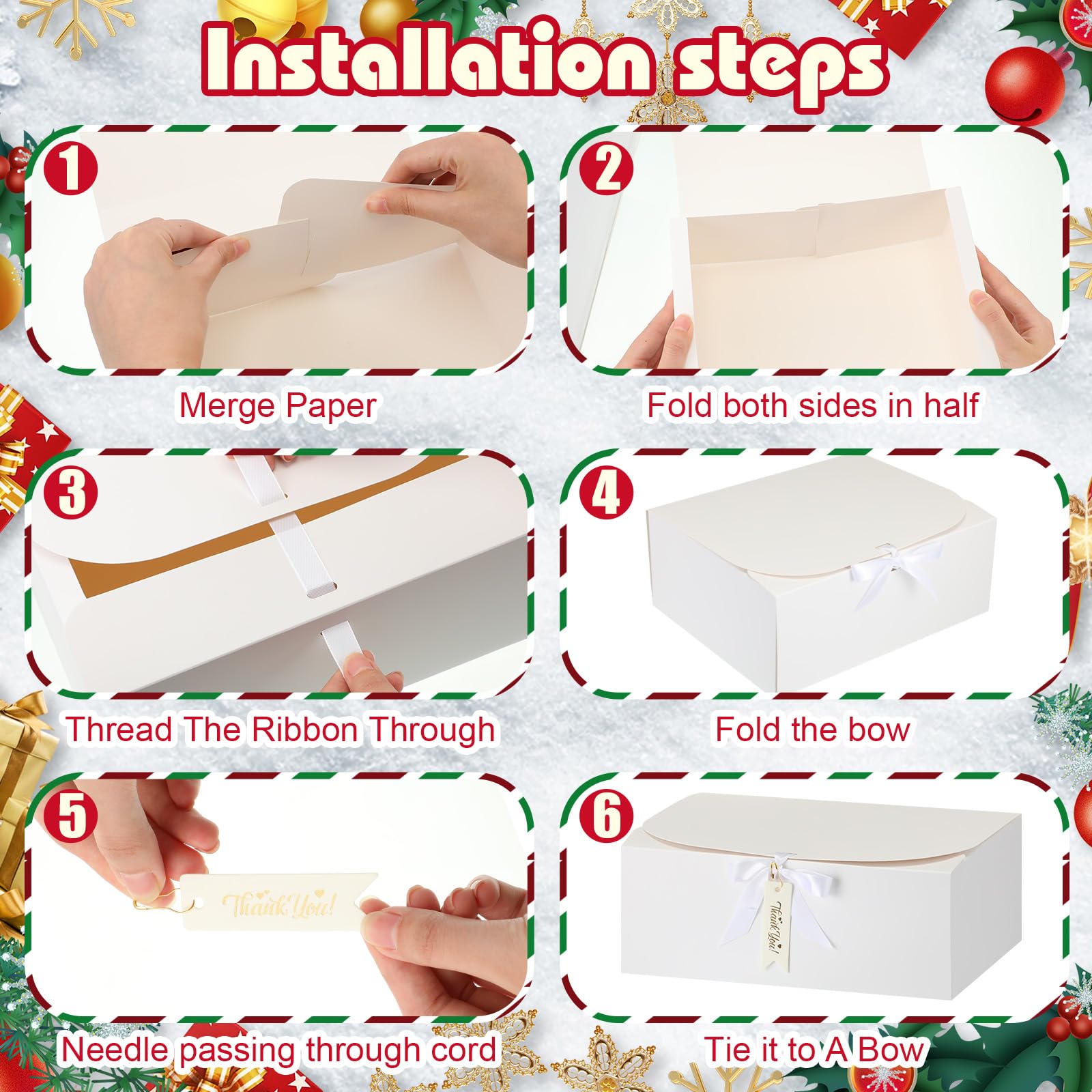 Installation steps

1

Merge Paper

2

Fold both sides in half

3

Thread The Ribbon Through

4

Fold the bow

5

Thank You!

Needle passing through cord

6

Thank You!

Tie it to A Bow