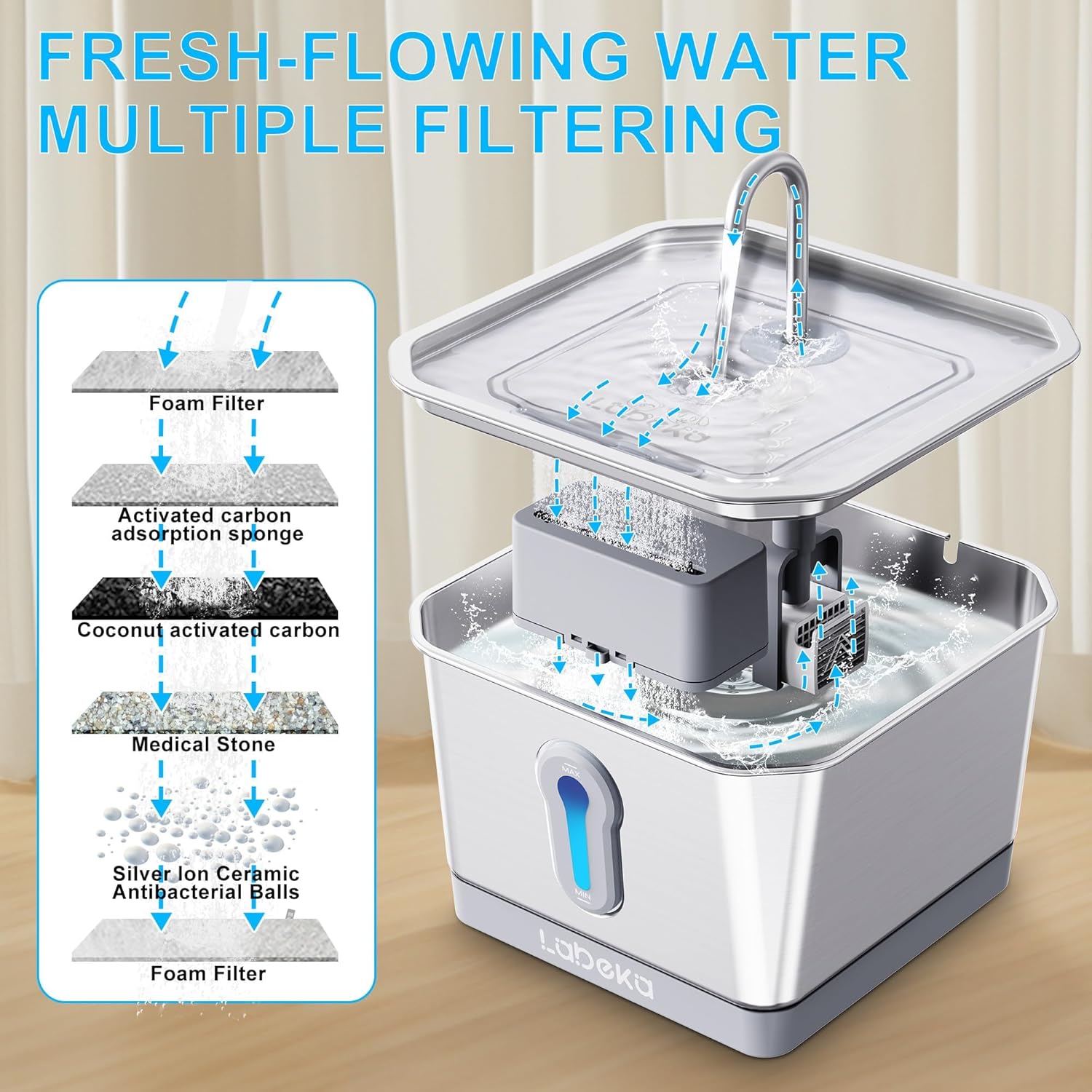 FRESH-FLOWING WATER
MULTIPLE FILTERING

Foam Filter

Activated carbon adsorption sponge

Coconut activated carbon

Medical Stone

Silver Ion Ceramic Antibacterial Balls

Foam Filter

Labeka

MAX

MIN

Labeka