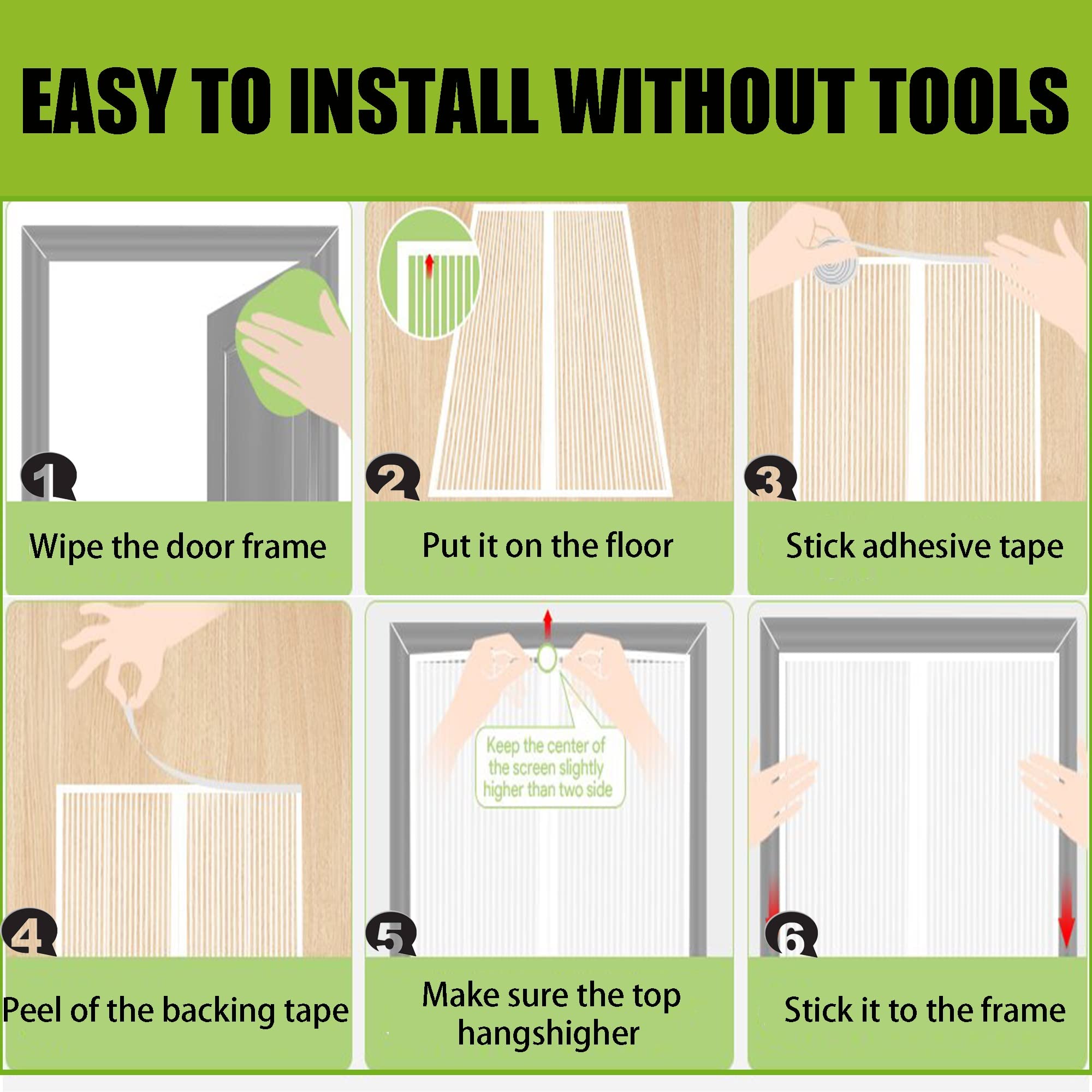 EASY TO INSTALL WITHOUT TOOLS

1
Wipe the door frame

2
Put it on the floor

3
Stick adhesive tape

4
Peel of the backing tape

5
Keep the center of the screen slightly higher than two side
Make sure the top hangshigher

6
Stick it to the frame