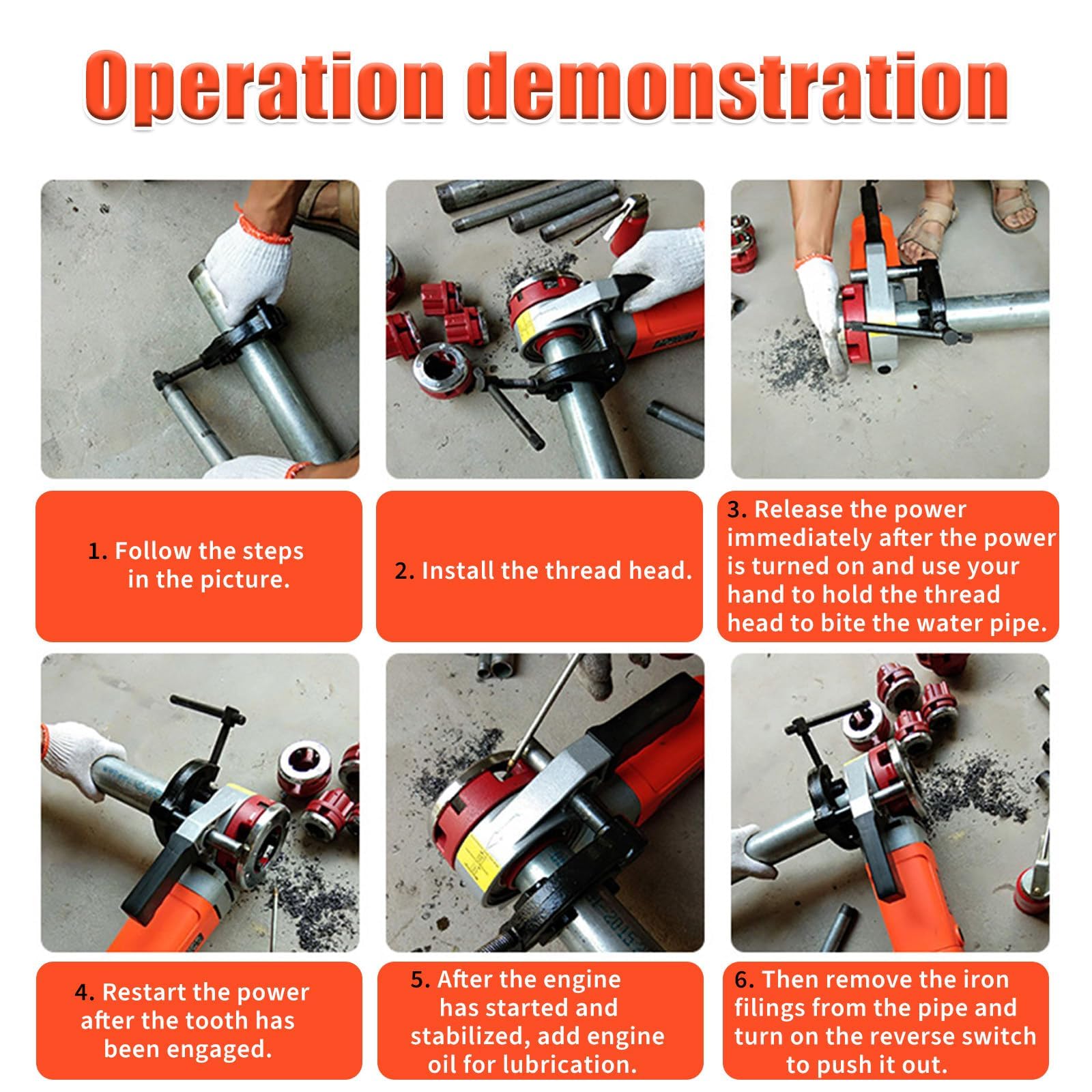 Operation demonstration

1. Follow the steps in the picture.

2. Install the thread head.

3. Release the power immediately after the power is turned on and use your hand to hold the thread head to bite the water pipe.

4. Restart the power after the tooth has been engaged.

5. After the engine has started and stabilized, add engine oil for lubrication.

6. Then remove the iron filings from the pipe and turn on the reverse switch to push it out.