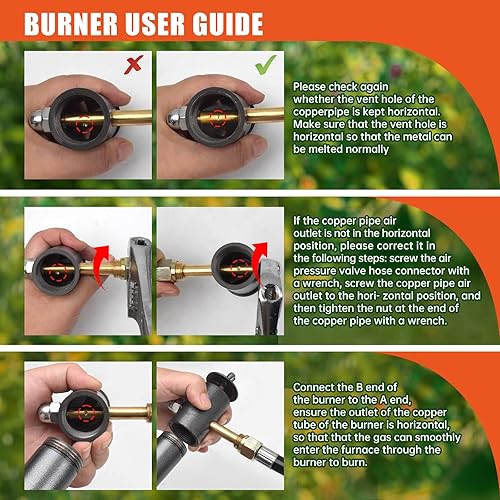 BURNER USER GUIDE

Please check again whether the vent hole of the copperpipe is kept horizontal. Make sure that the vent hole is horizontal so that the metal can be melted normally

If the copper pipe air outlet is not in the horizontal position, please correct it in the following steps: screw the air pressure valve hose connector with a wrench, screw the copper pipe air outlet to the hori- zontal position, and then tighten the nut at the end of the copper pipe with a wrench.

Connect the B end of the burner to the A end, ensure the outlet of the copper tube of the burner is horizontal, so that that the gas can smoothly enter the furnace through the burner to burn.