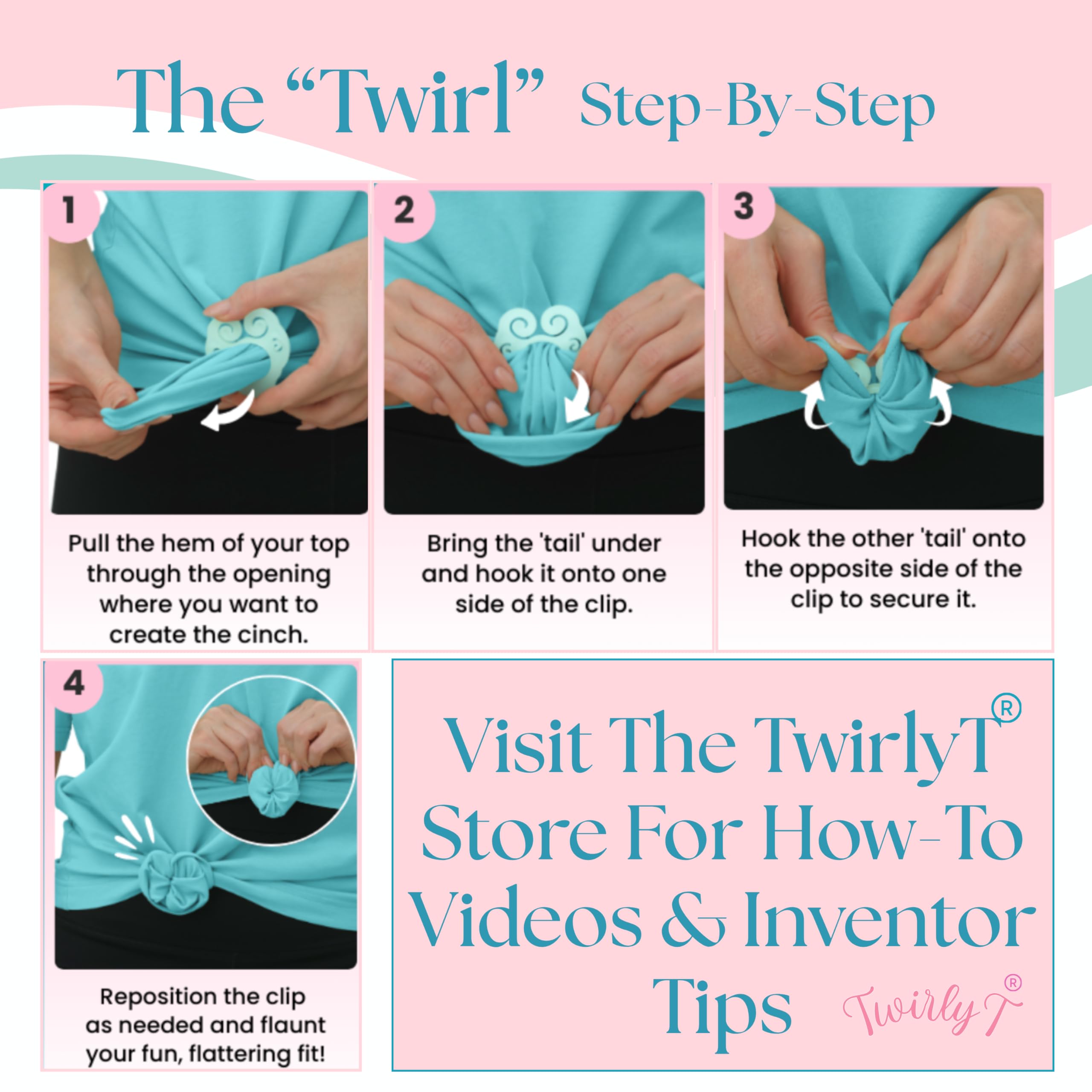 The “Twirl” Step-By-Step

1

Pull the hem of your top through the opening where you want to create the cinch.

2

Bring the 'tail' under and hook it onto one side of the clip.

3

Hook the other 'tail' onto the opposite side of the clip to secure it.

4

Reposition the clip as needed and flaunt your fun, flattering fit!

Visit The TwirlyT® Store For How-To Videos & Inventor Tips

TwirlyT®