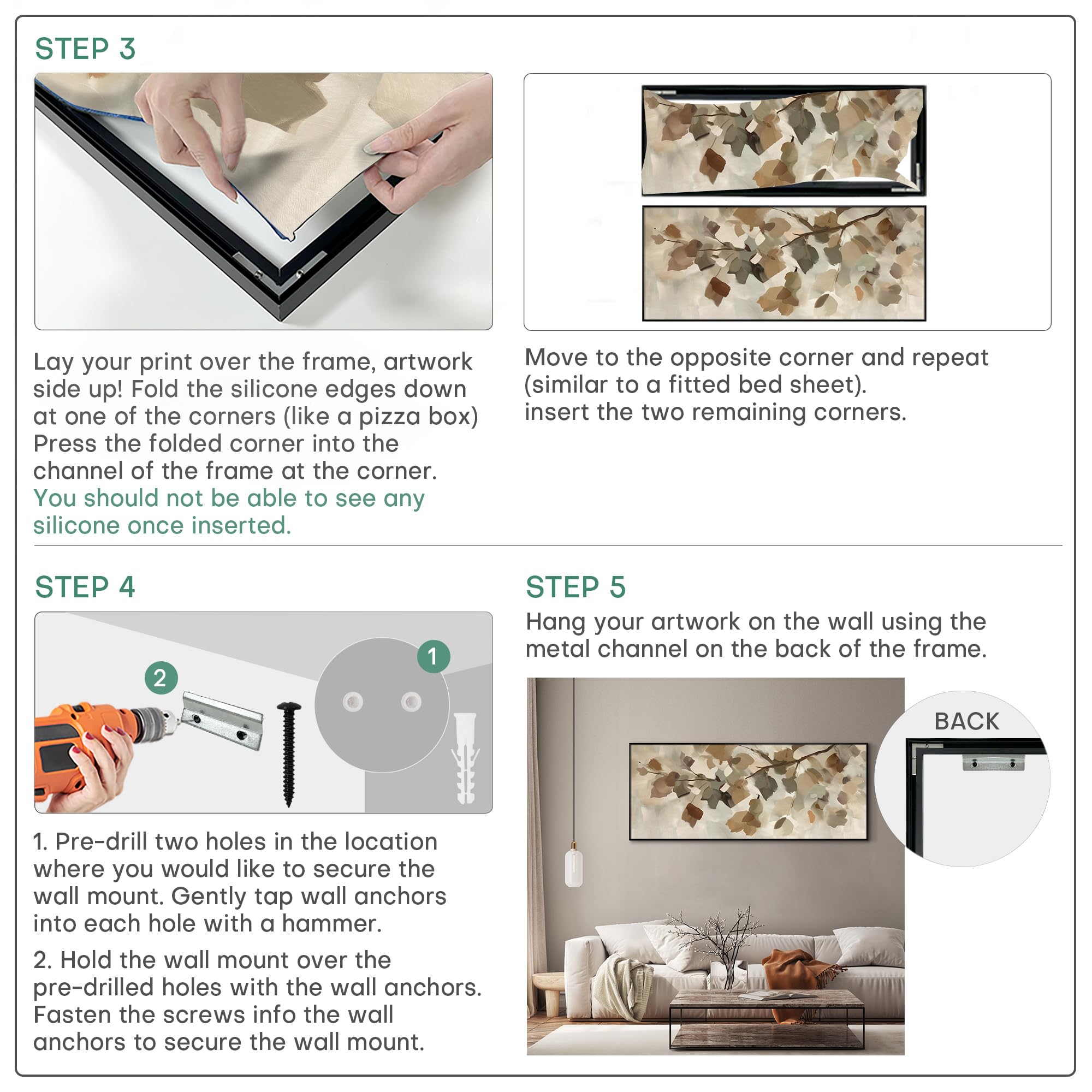 STEP 3

Lay your print over the frame, artwork side up! Fold the silicone edges down at one of the corners (like a pizza box) Press the folded corner into the channel of the frame at the corner. You should not be able to see any silicone once inserted.

Move to the opposite corner and repeat (similar to a fitted bed sheet). insert the two remaining corners.

STEP 4

2

1

1. Pre-drill two holes in the location where you would like to secure the wall mount. Gently tap wall anchors into each hole with a hammer.

2. Hold the wall mount over the pre-drilled holes with the wall anchors. Fasten the screws info the wall anchors to secure the wall mount.

STEP 5

Hang your artwork on the wall using the metal channel on the back of the frame.

BACK