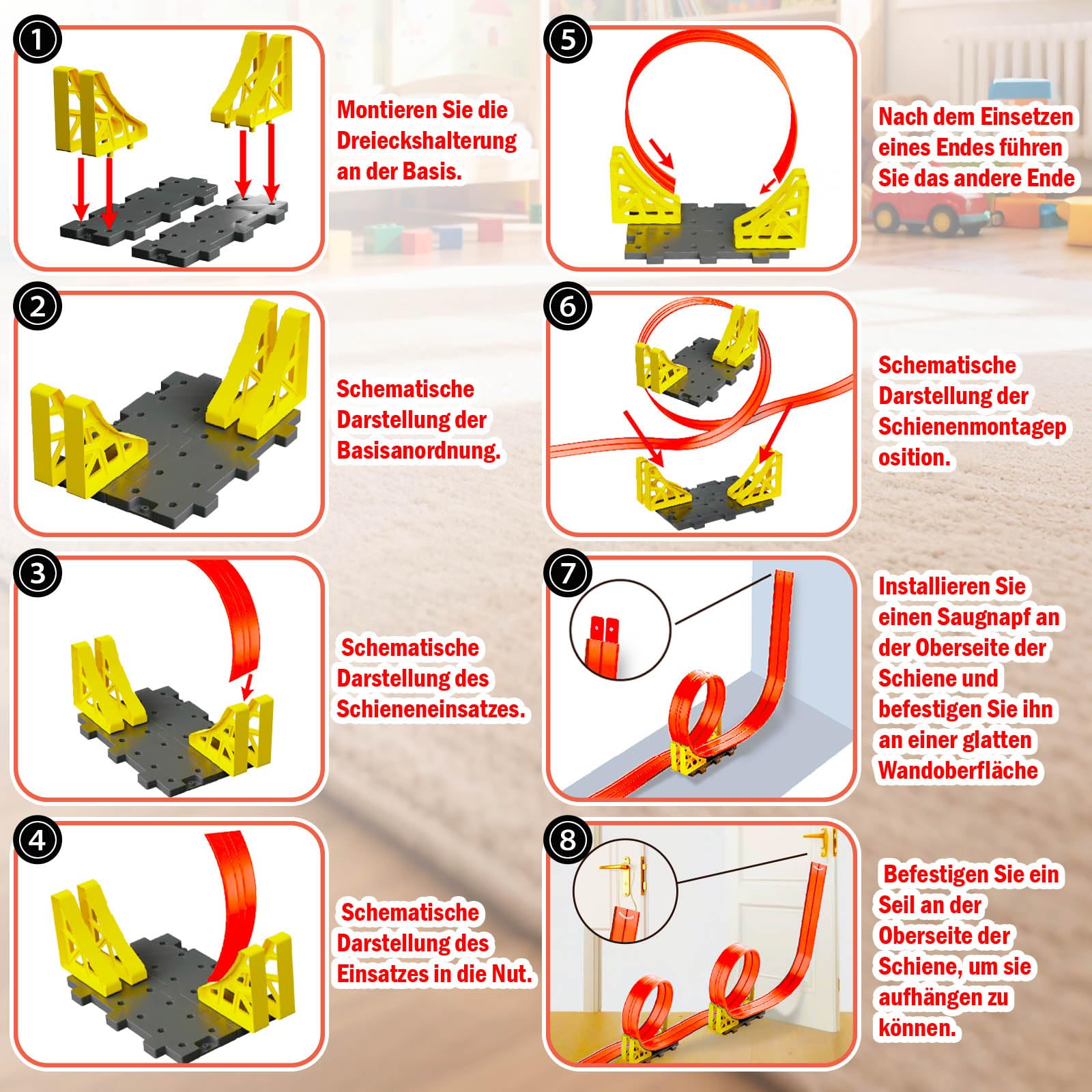 1

Montieren Sie die Dreieckshalterung an der Basis.

2

Schematische Darstellung der Basisanordnung.

3

Schematische Darstellung des Schieneneinsatzes.

4

Schematische Darstellung des Einsatzes in die Nut.

5

Nach dem Einsetzen eines Endes führen Sie das andere Ende

6

Schematische Darstellung der Schienenmontagep osition.

7

Installieren Sie einen Saugnapf an der Oberseite der Schiene und befestigen Sie ihn an einer glatten Wandoberfläche

8

Befestigen Sie ein Seil an der Oberseite der Schiene, um sie aufhängen zu können.