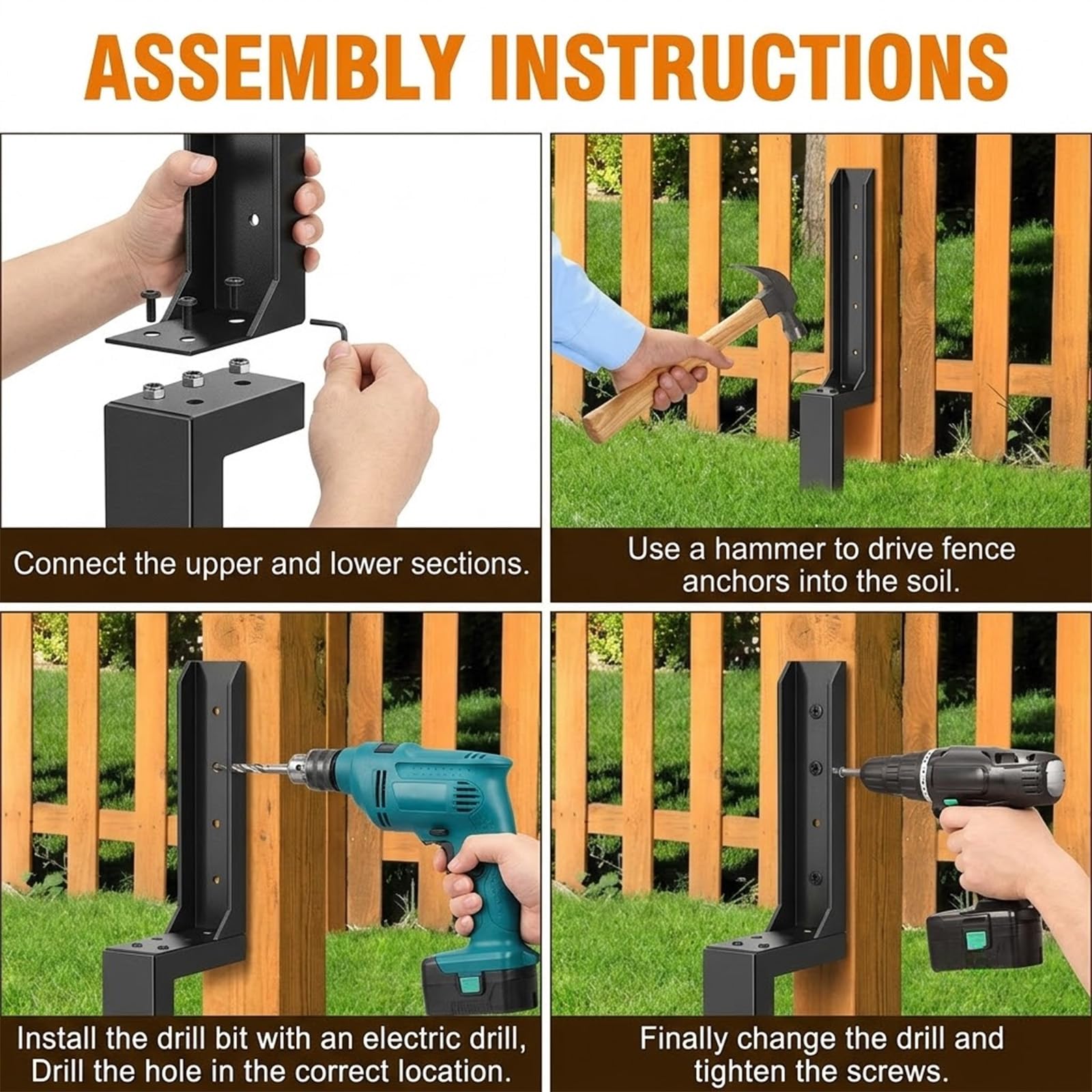 ASSEMBLY INSTRUCTIONS

Connect the upper and lower sections.

Use a hammer to drive fence anchors into the soil.

Install the drill bit with an electric drill, Drill the hole in the correct location.

Finally change the drill and tighten the screws.