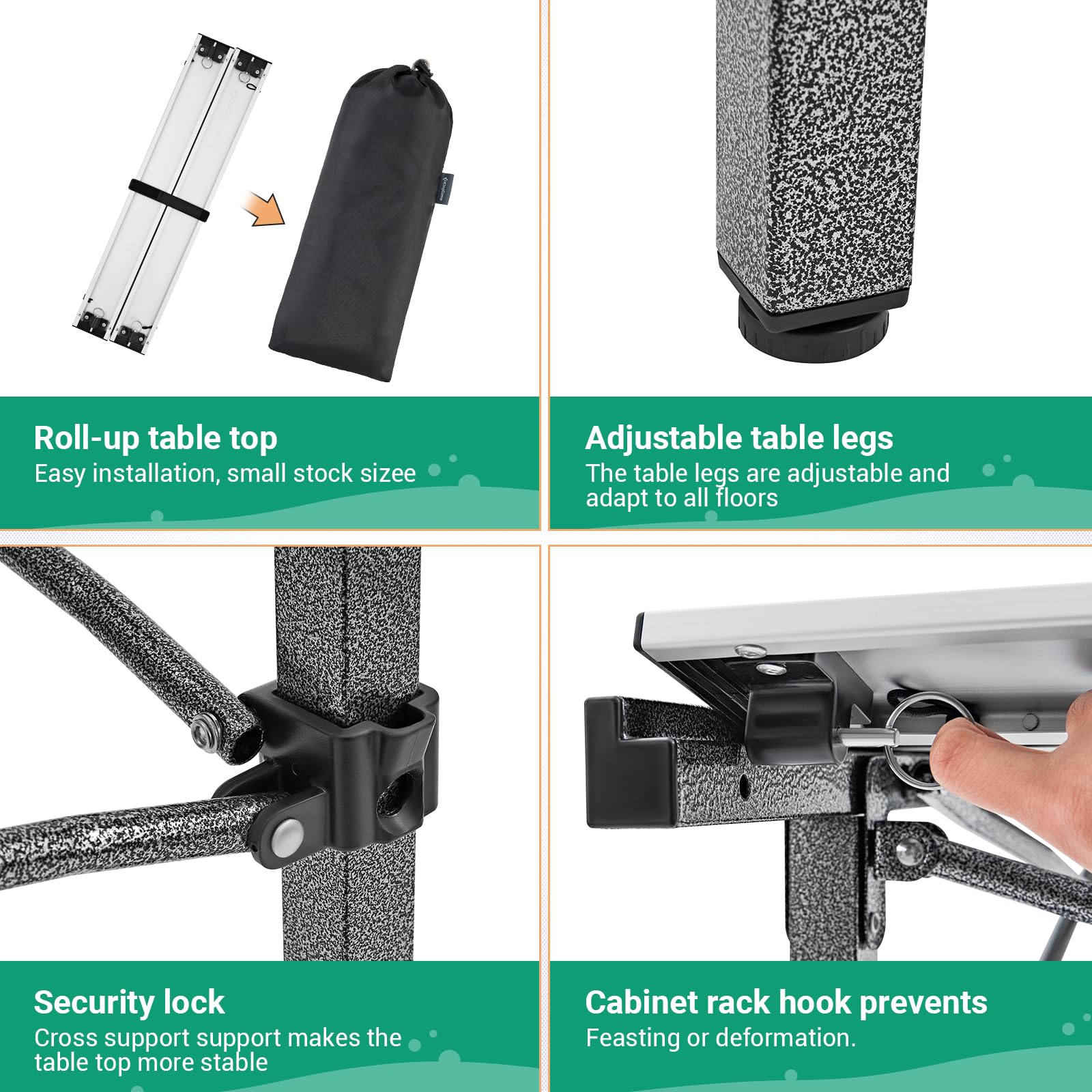 Roll-up table top
Easy installation, small stock sizee

Adjustable table legs
The table legs are adjustable and adapt to all floors

Security lock
Cross support support makes the table top more stable

Cabinet rack hook prevents
Feasting or deformation.