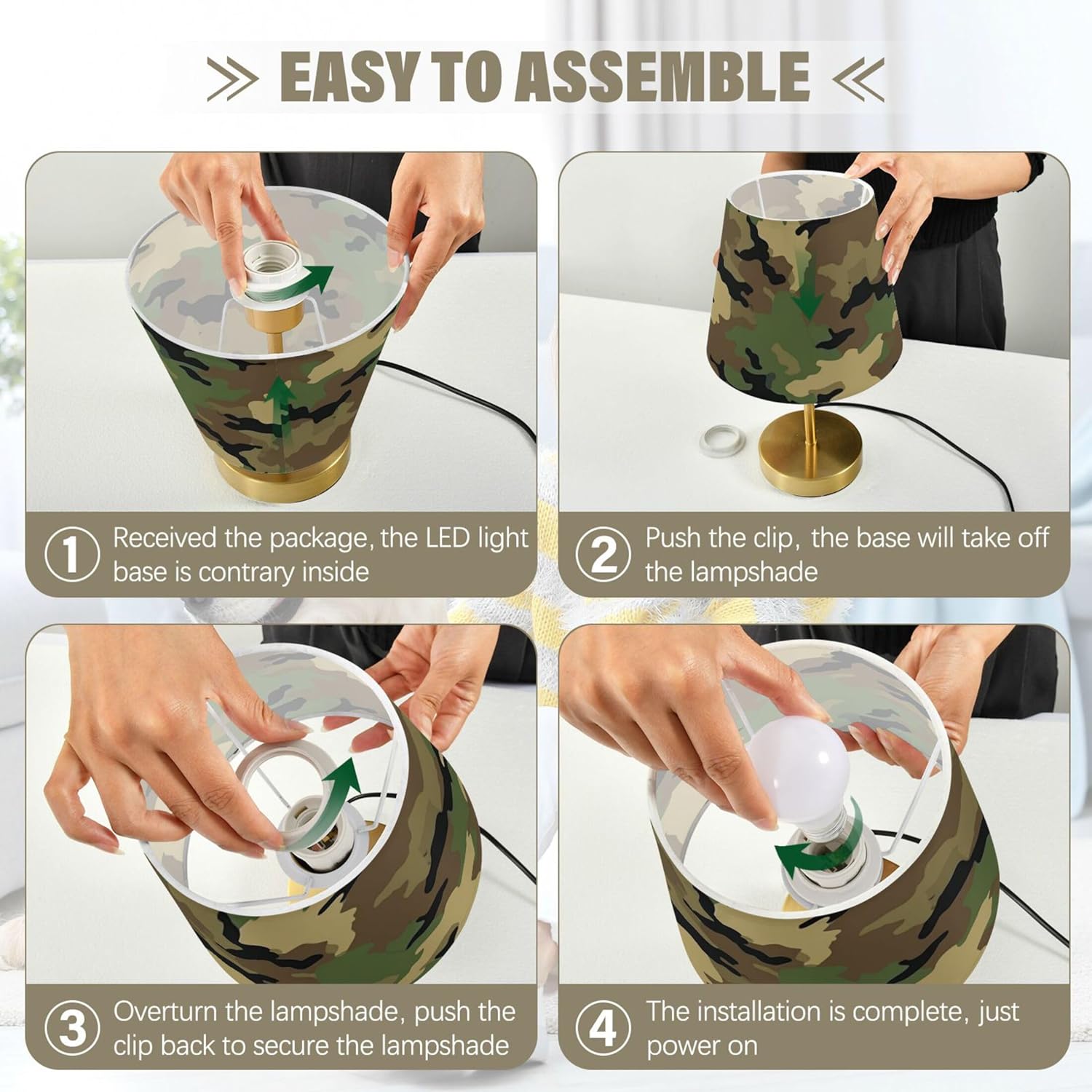 EASY TO ASSEMBLE

1 Received the package, the LED light base is contrary inside

2 Push the clip, the base will take off the lampshade

3 Overturn the lampshade, push the clip back to secure the lampshade

4 The installation is complete, just power on