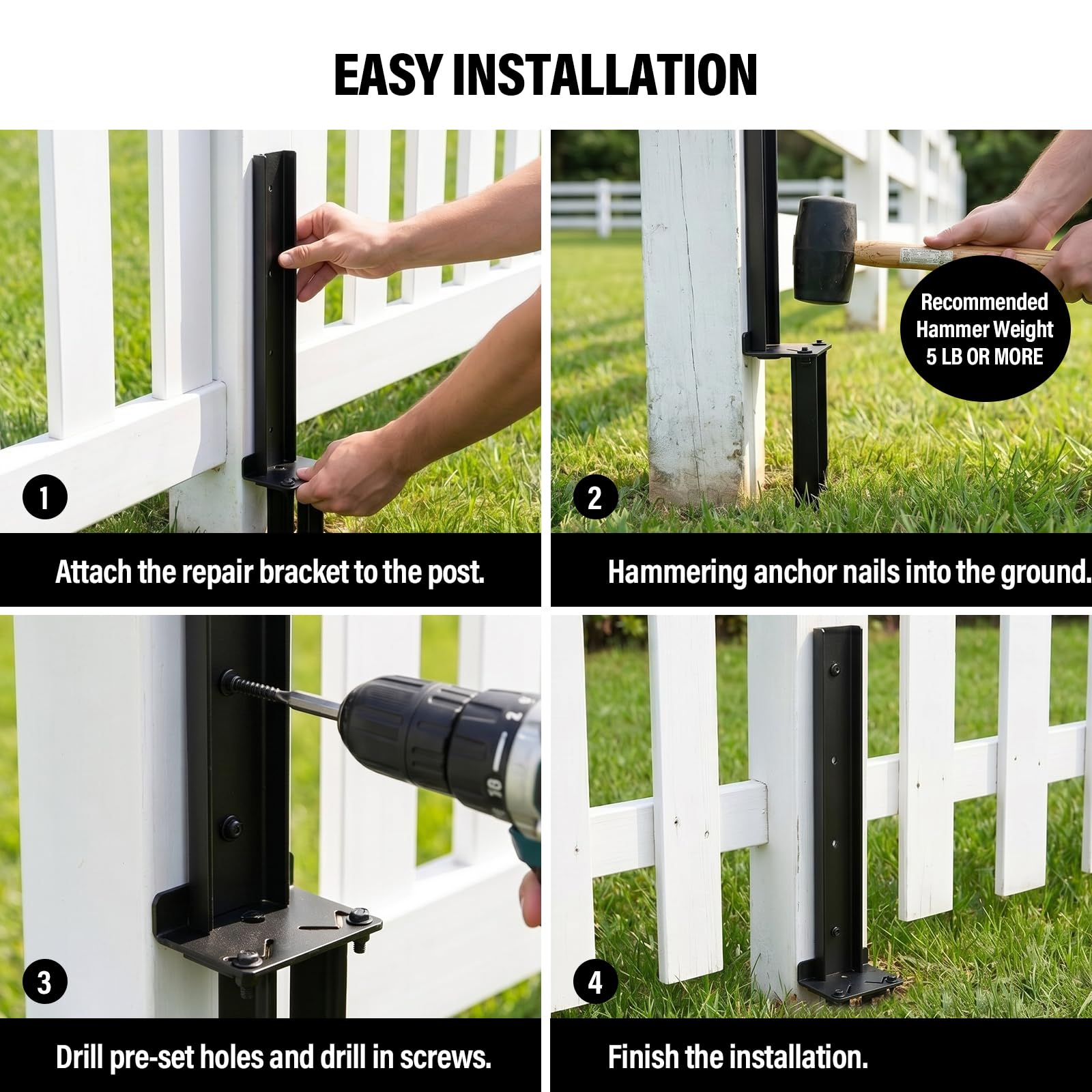 EASY INSTALLATION

1

Attach the repair bracket to the post.

Recommended Hammer Weight 5 LB OR MORE

2

Hammering anchor nails into the ground.

3

Drill pre-set holes and drill in screws.

4

Finish the installation.