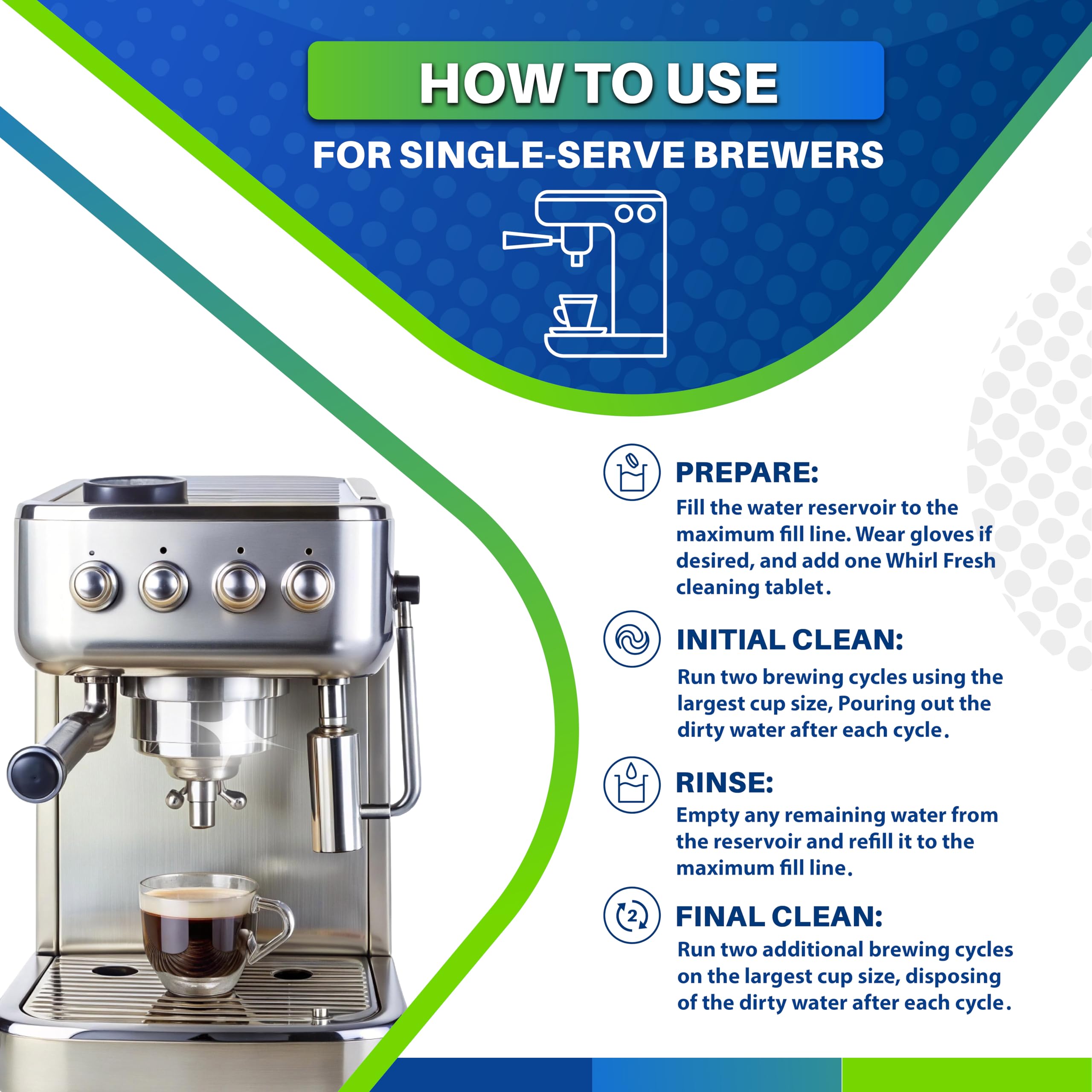 HOW TO USE

FOR SINGLE-SERVE BREWERS

PREPARE:
Fill the water reservoir to the maximum fill line. Wear gloves if desired, and add one Whirl Fresh cleaning tablet.

INITIAL CLEAN:
Run two brewing cycles using the largest cup size, Pouring out the dirty water after each cycle.

RINSE:
Empty any remaining water from the reservoir and refill it to the maximum fill line.

2

FINAL CLEAN:
Run two additional brewing cycles on the largest cup size, disposing of the dirty water after each cycle.