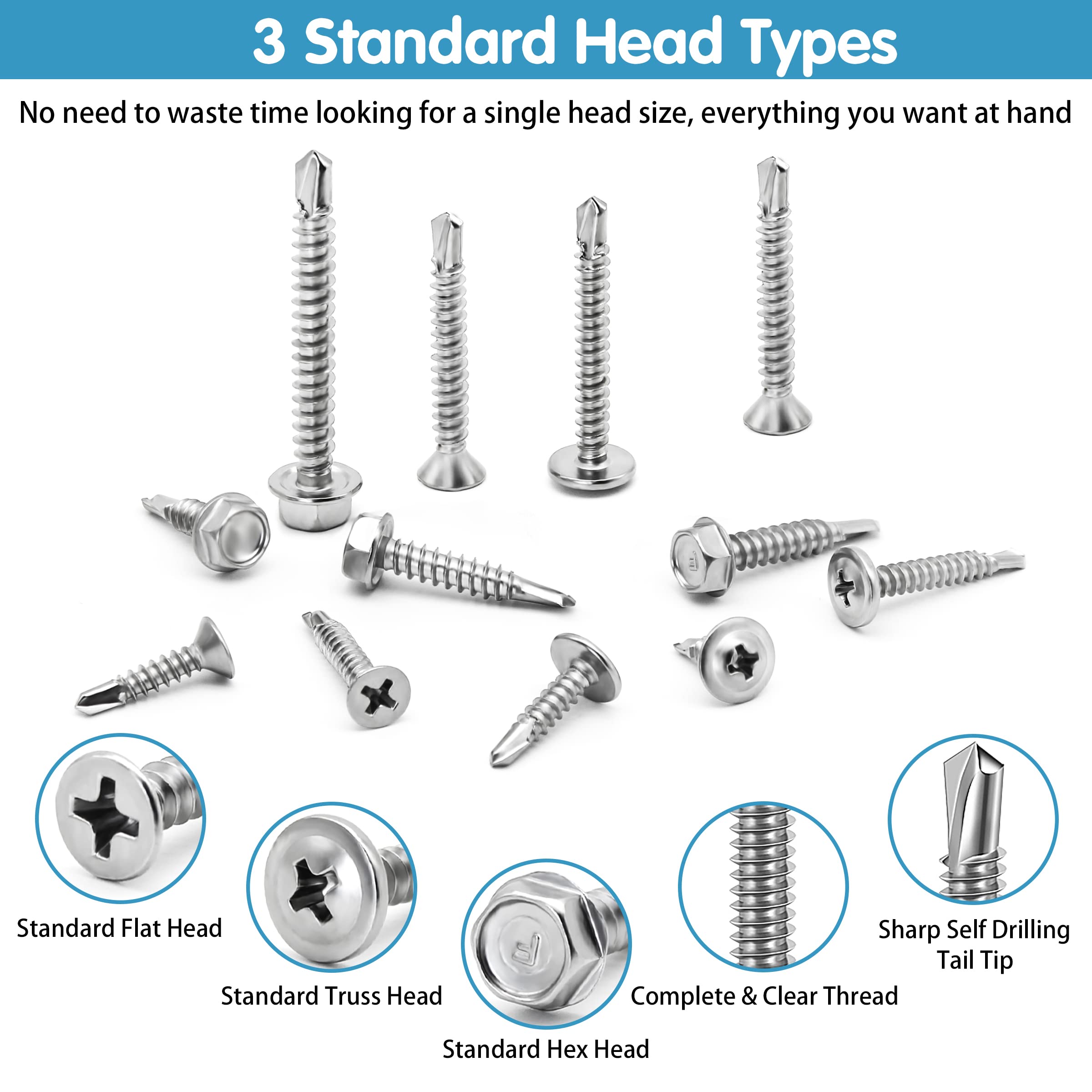 3 Standard Head Types

No need to waste time looking for a single head size, everything you want at hand

Standard Flat Head

Standard Truss Head

Standard Hex Head

Complete & Clear Thread

Sharp Self Drilling Tail Tip