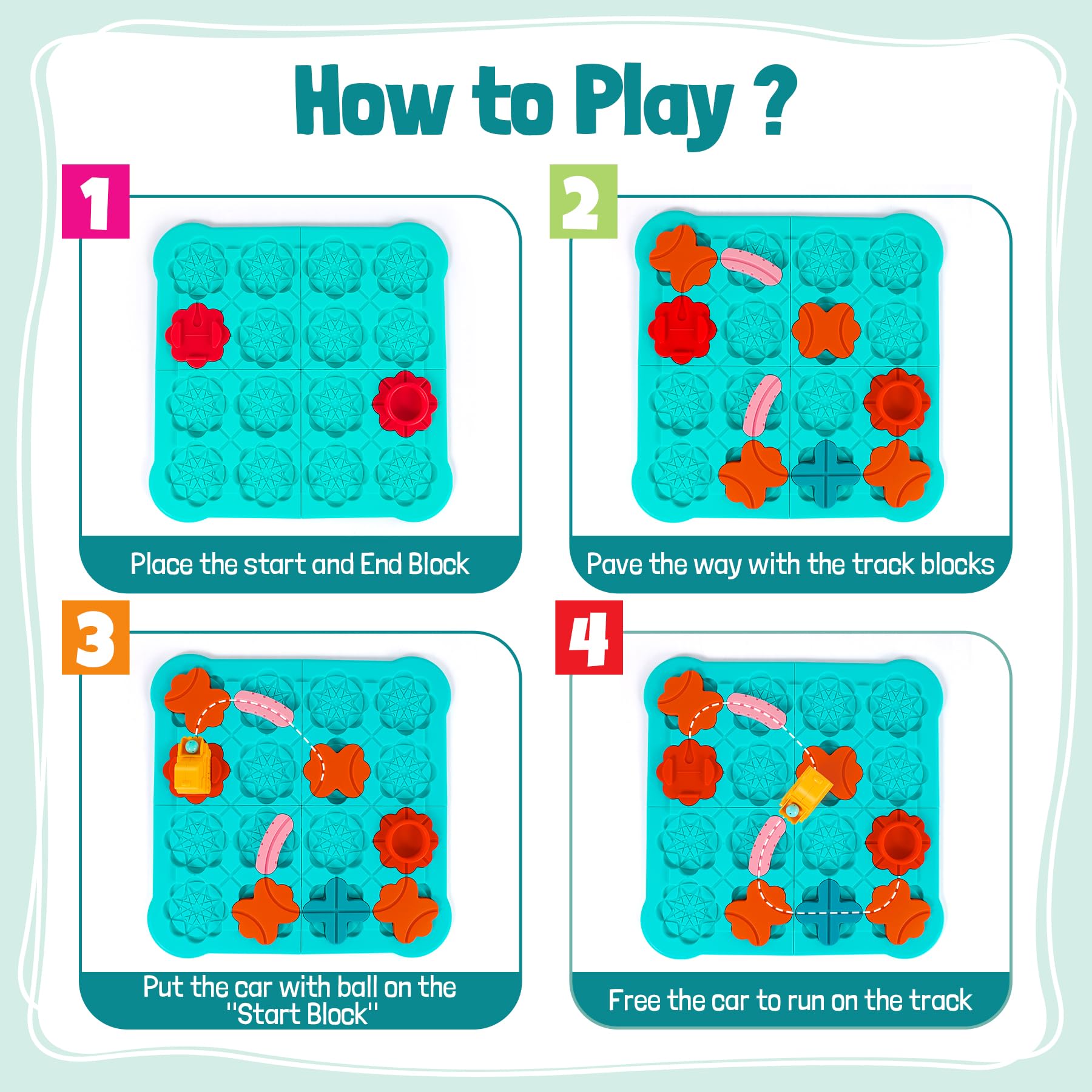 How to Play ?

1

Place the start and End Block

2

Pave the way with the track blocks

3

Put the car with ball on the "Start Block"

4

Free the car to run on the track