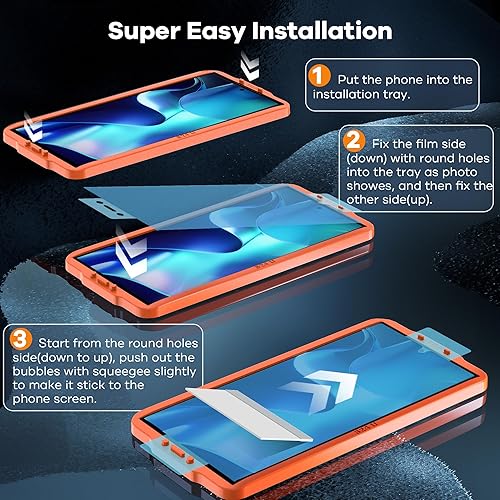 Super Easy Installation

1 Put the phone into the installation tray.

2 Fix the film side (down) with round holes into the tray as photo showes, and then fix the other side(up).

3 Start from the round holes side(down to up), push out the bubbles with squeegee slightly to make it stick to the phone screen.