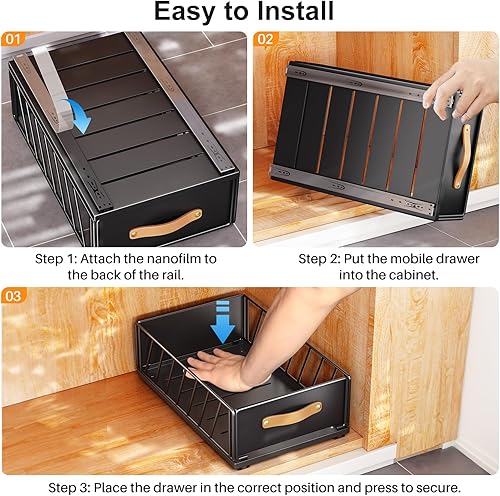 Easy to Install

01

Step 1: Attach the nanofilm to the back of the rail.

02

Step 2: Put the mobile drawer into the cabinet.

03

Step 3: Place the drawer in the correct position and press to secure.