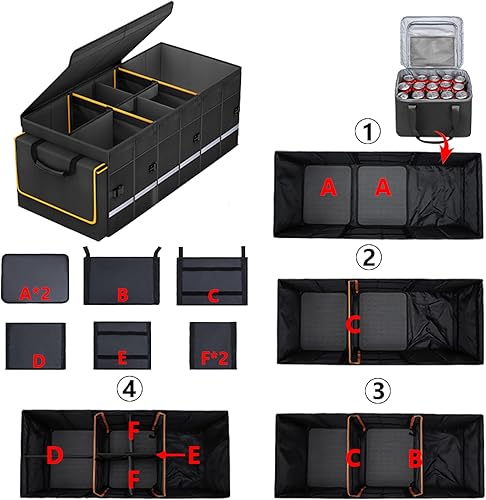 ①

A A

A*2 B C

②

C

D E F*2

④ ③

F

D E

F

C B