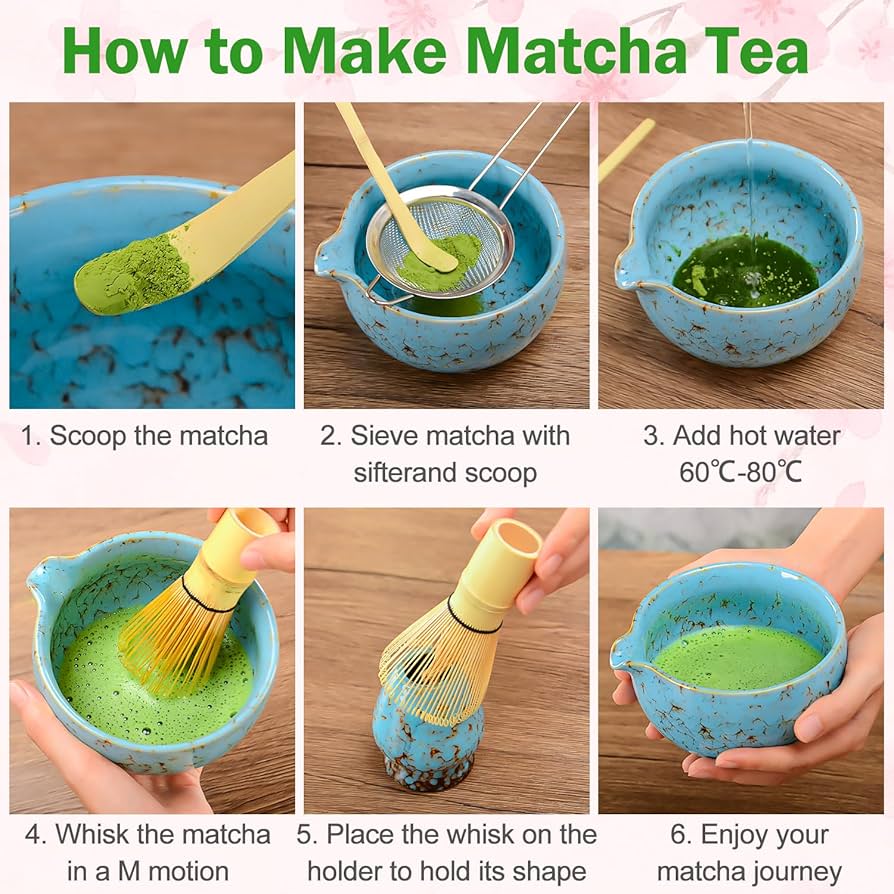 How to Make Matcha Tea

1. Scoop the matcha

2. Sieve matcha with sifterand scoop

3. Add hot water 60℃-80℃

4. Whisk the matcha in a M motion

5. Place the whisk on the holder to hold its shape

6. Enjoy your matcha journey