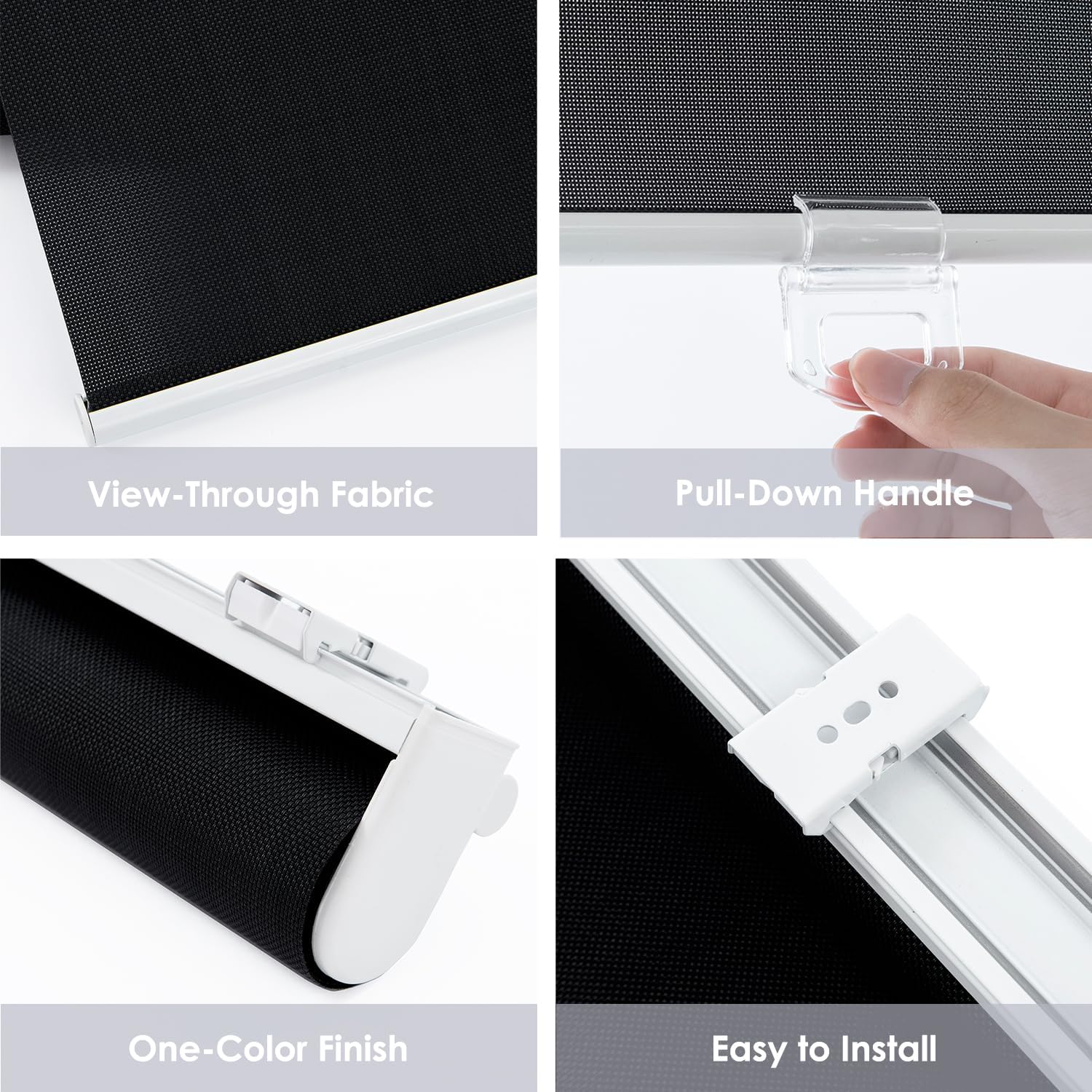 View-Through Fabric

Pull-Down Handle

One-Color Finish

Easy to Install