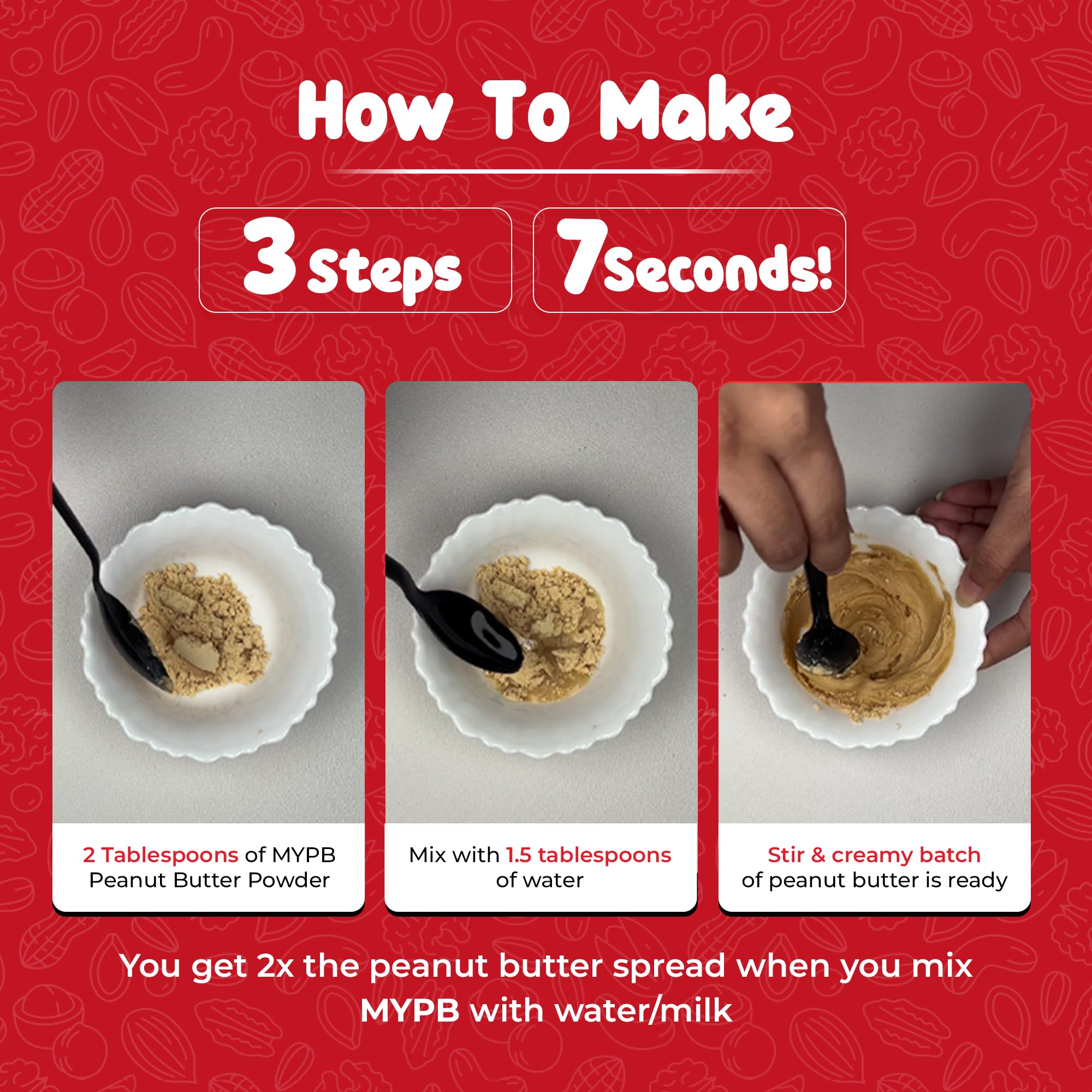 How To Make

3 Steps

7 Seconds!

2 Tablespoons of MYPB Peanut Butter Powder

Mix with 1.5 tablespoons of water

Stir & creamy batch of peanut butter is ready

You get 2x the peanut butter spread when you mix MYPB with water/milk