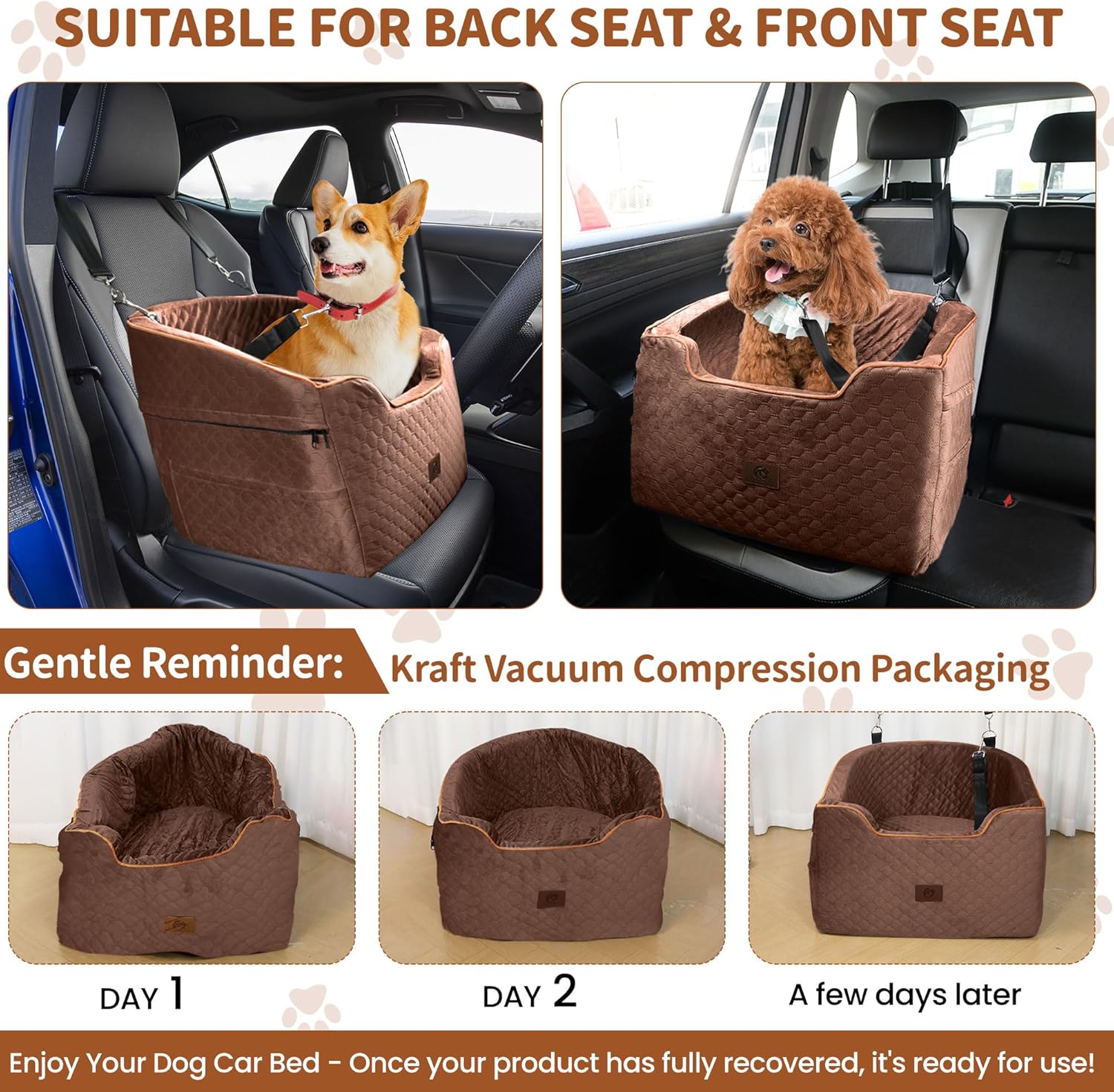 SUITABLE FOR BACK SEAT & FRONT SEAT

Gentle Reminder: Kraft Vacuum Compression Packaging

DAY 1

DAY 2

A few days later

Enjoy Your Dog Car Bed - Once your product has fully recovered, it's ready for use!