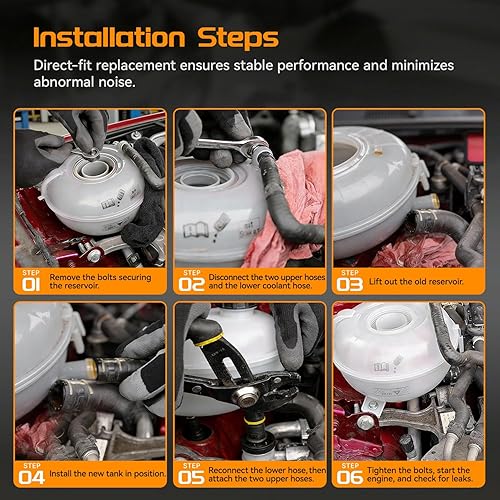 Installation Steps

Direct-fit replacement ensures stable performance and minimizes abnormal noise.

STEP 01 Remove the bolts securing the reservoir.

STEP 02 Disconnect the two upper hoses and the lower coolant hose.

STEP 03 Lift out the old reservoir.

STEP 04 Install the new tank in position.

STEP 05 Reconnect the lower hose, then attach the two upper hoses.

STEP 06 Tighten the bolts, start the engine, and check for leaks.