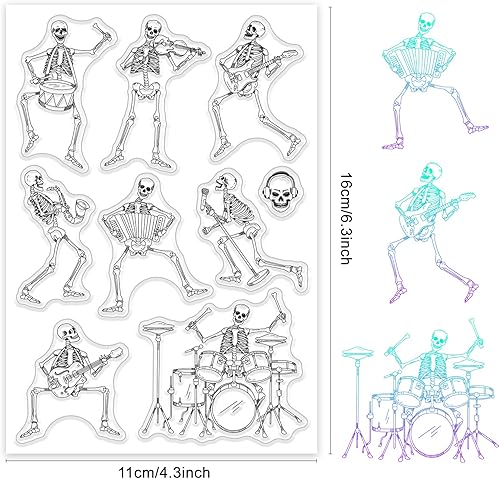 16cm/6.3inch

11cm/4.3inch