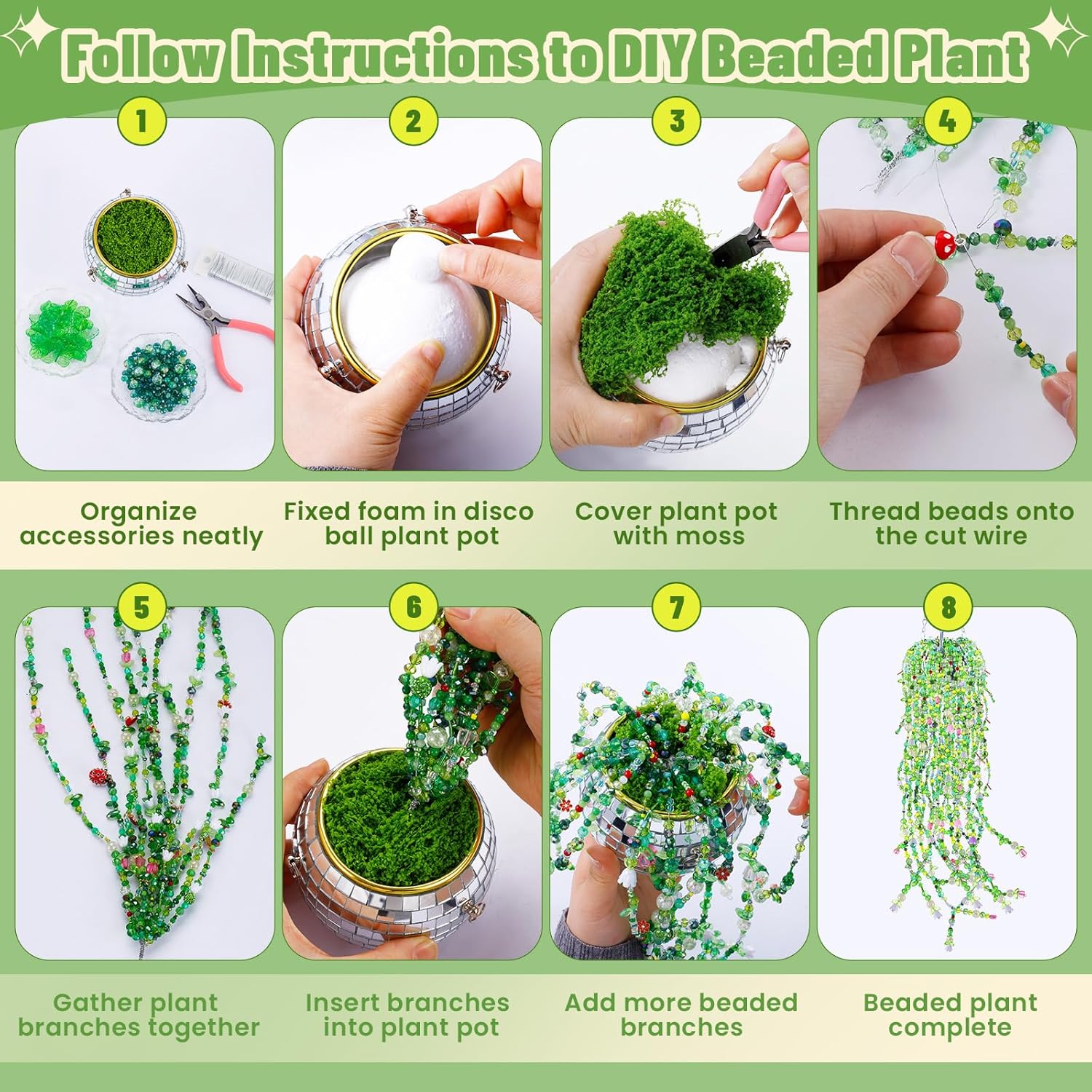 Follow Instructions to DIY Beaded Plant

1

Organize accessories neatly

2

Fixed foam in disco ball plant pot

3

Cover plant pot with moss

4

Thread beads onto the cut wire

5

Gather plant branches together

6

Insert branches into plant pot

7

Add more beaded branches

8

Beaded plant complete