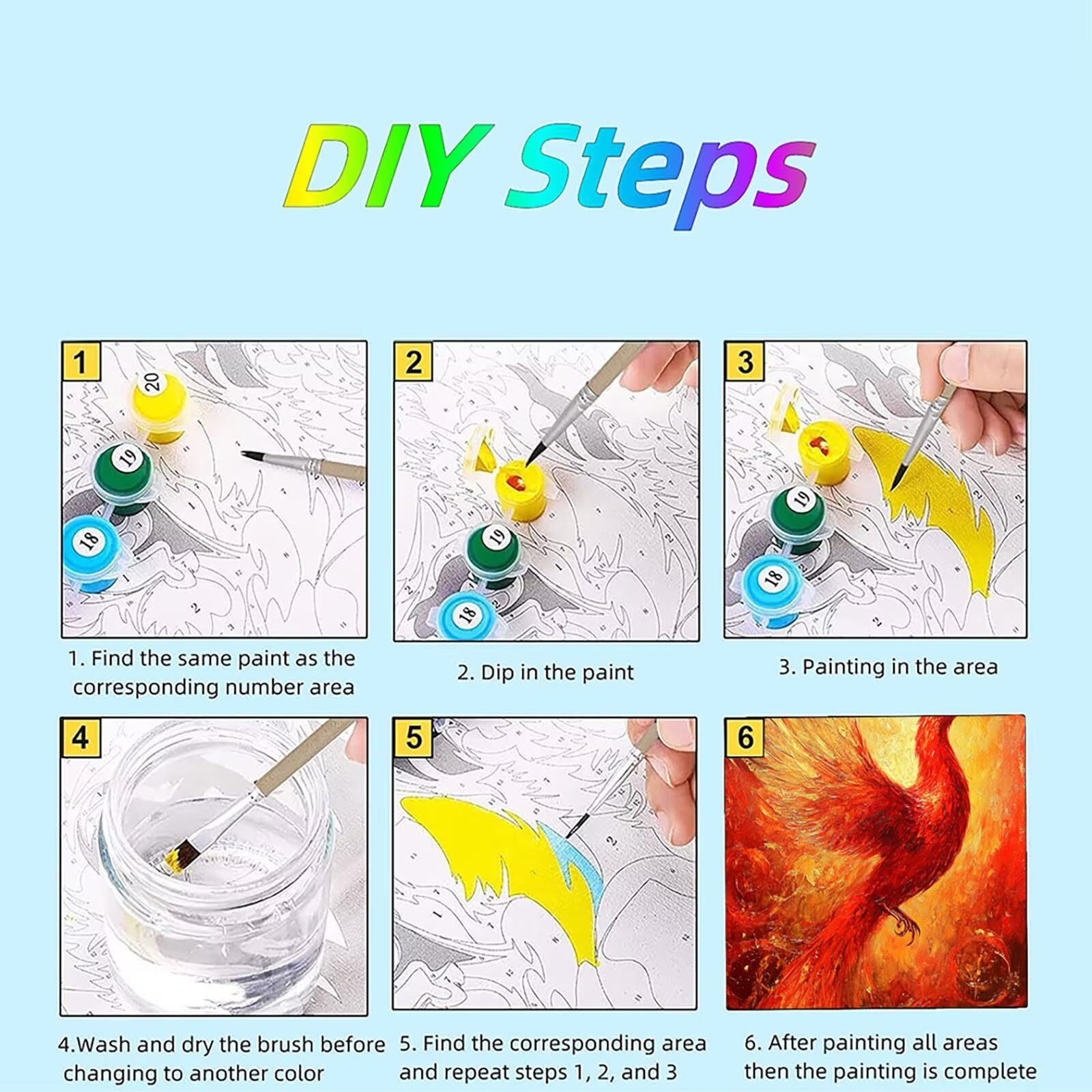 DIY Steps

1

20

19

18

1. Find the same paint as the corresponding number area

2

19

18

2. Dip in the paint

3

19

18

3. Painting in the area

4

4.Wash and dry the brush before changing to another color

5

5. Find the corresponding area and repeat steps 1, 2, and 3

6

6. After painting all areas then the painting is complete