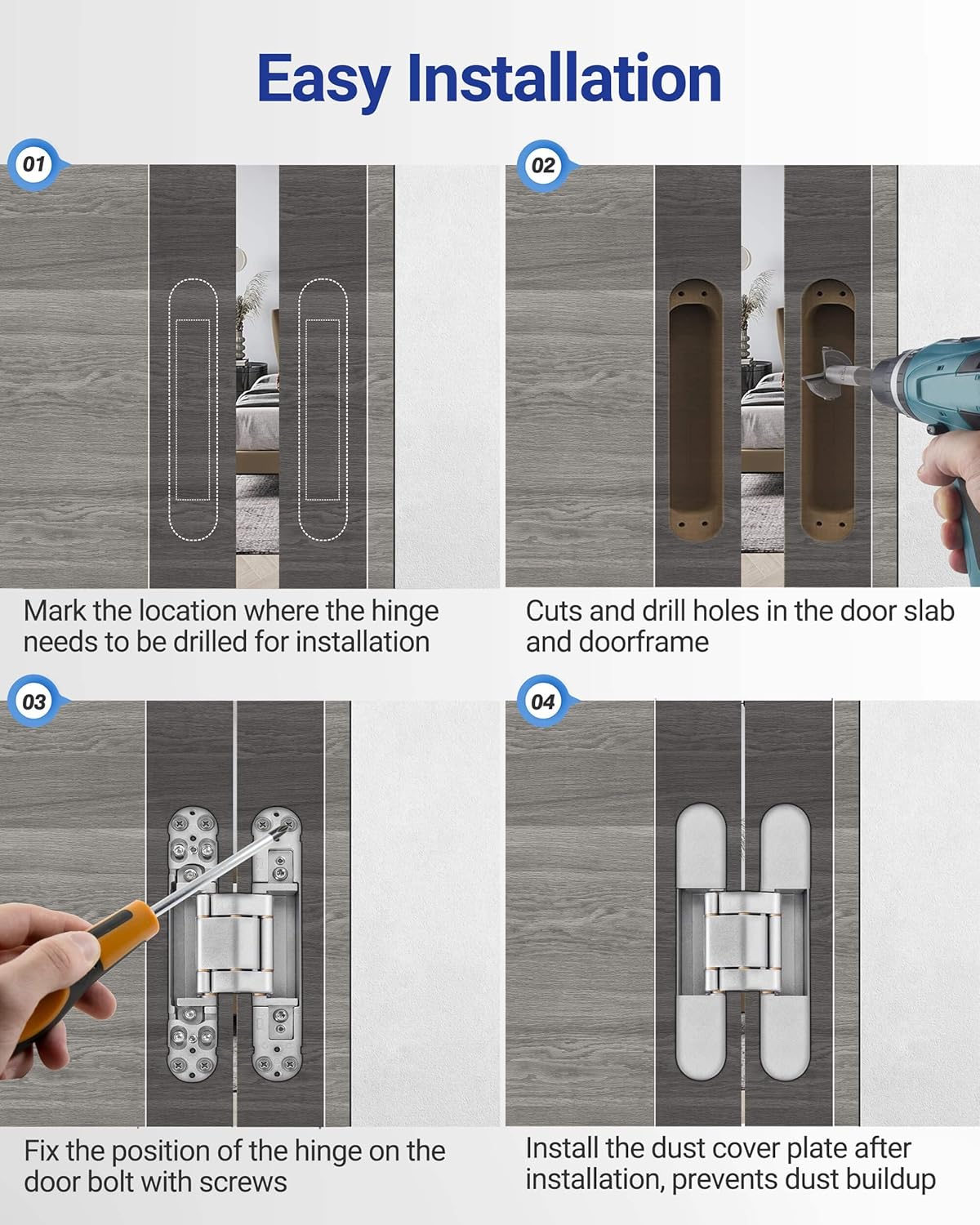 Easy Installation

01

Mark the location where the hinge needs to be drilled for installation

02

Cuts and drill holes in the door slab and doorframe

03

Fix the position of the hinge on the door bolt with screws

04

Install the dust cover plate after installation, prevents dust buildup