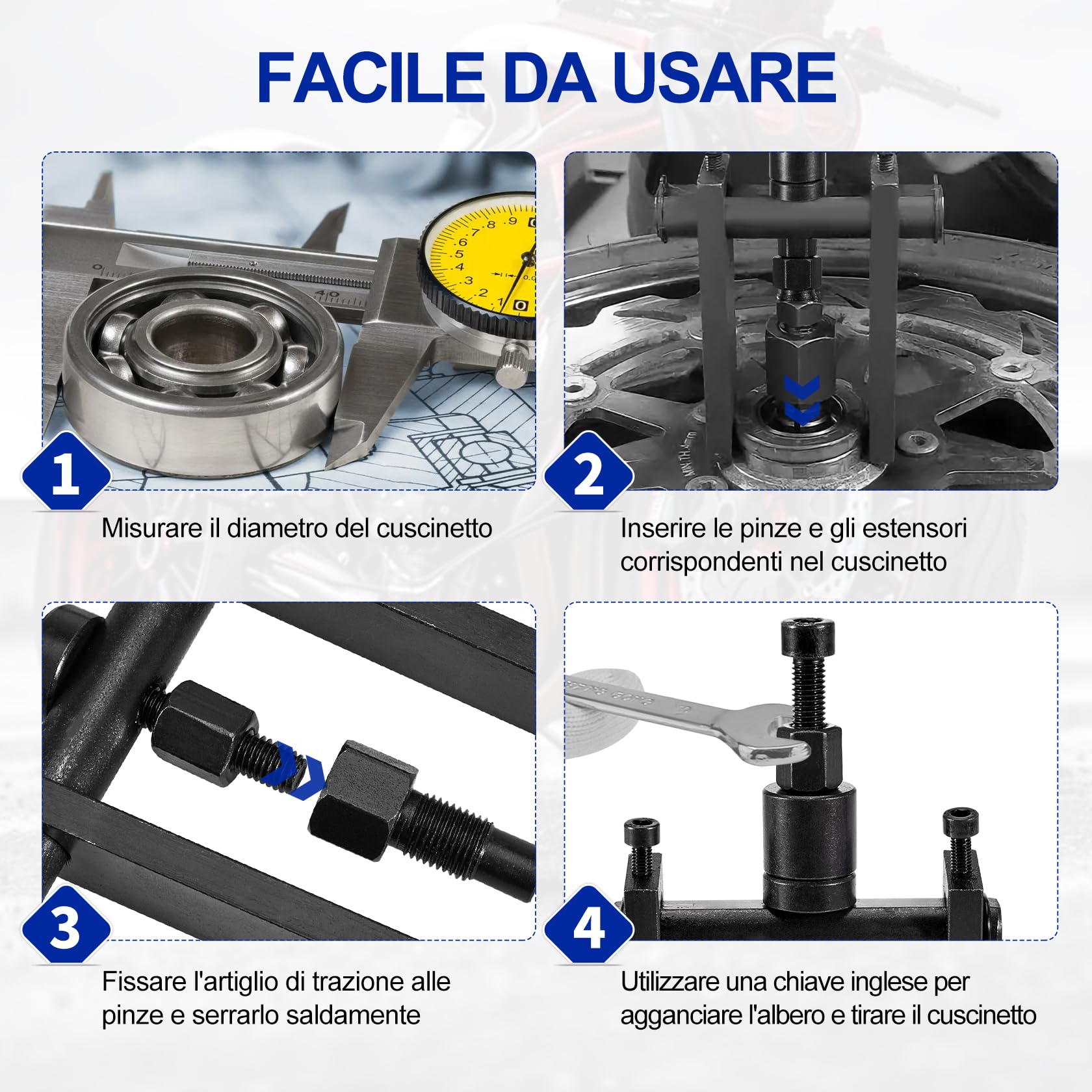 FACILE DA USARE

1

Misurare il diametro del cuscinetto

2

Inserire le pinze e gli estensori corrispondenti nel cuscinetto

3

Fissare l'artiglio di trazione alle pinze e serrarlo saldamente

4

Utilizzare una chiave inglese per agganciare l'albero e tirare il cuscinetto