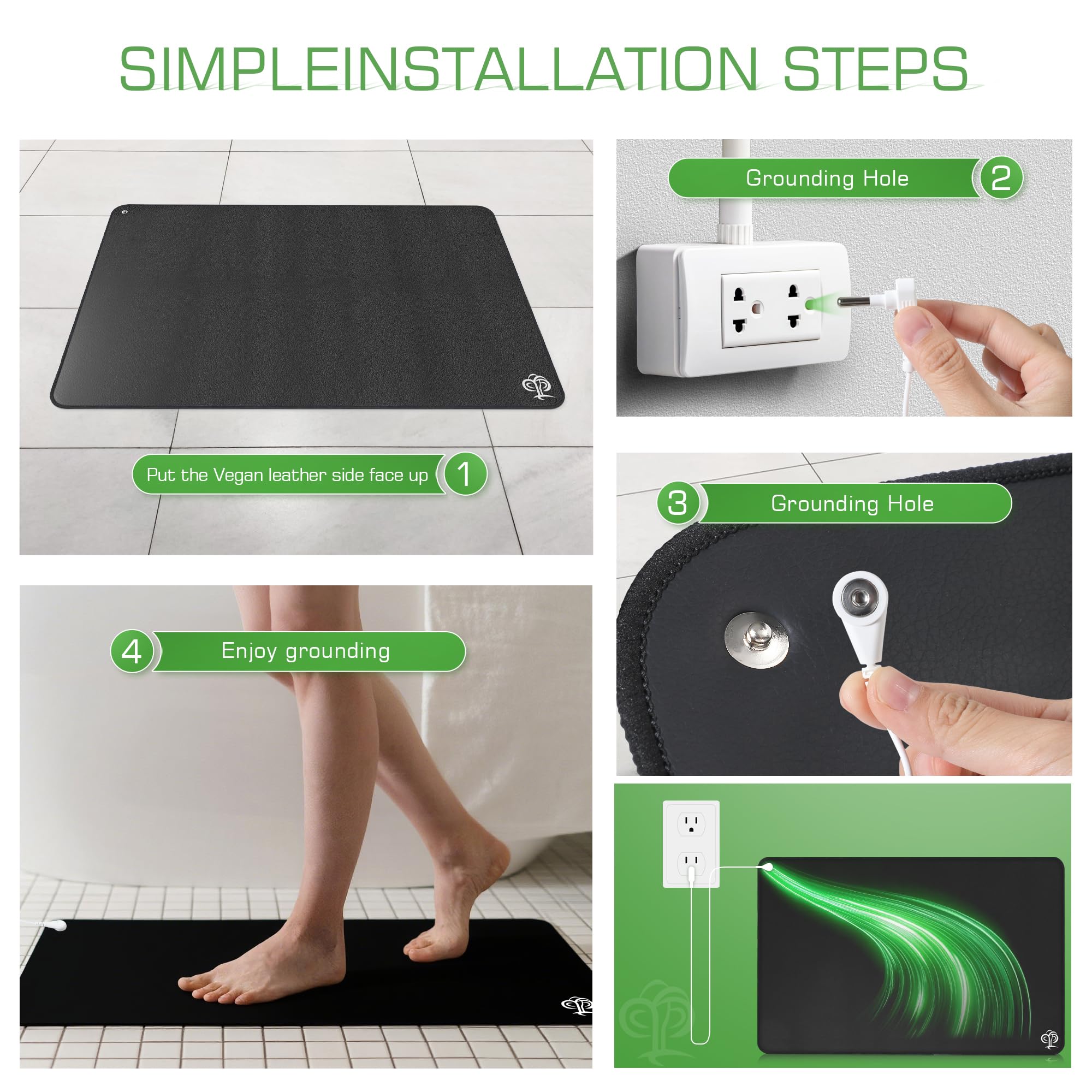 SIMPLEINSTALLATION STEPS

Put the Vegan leather side face up 1

Grounding Hole 2

3 Grounding Hole

4 Enjoy grounding