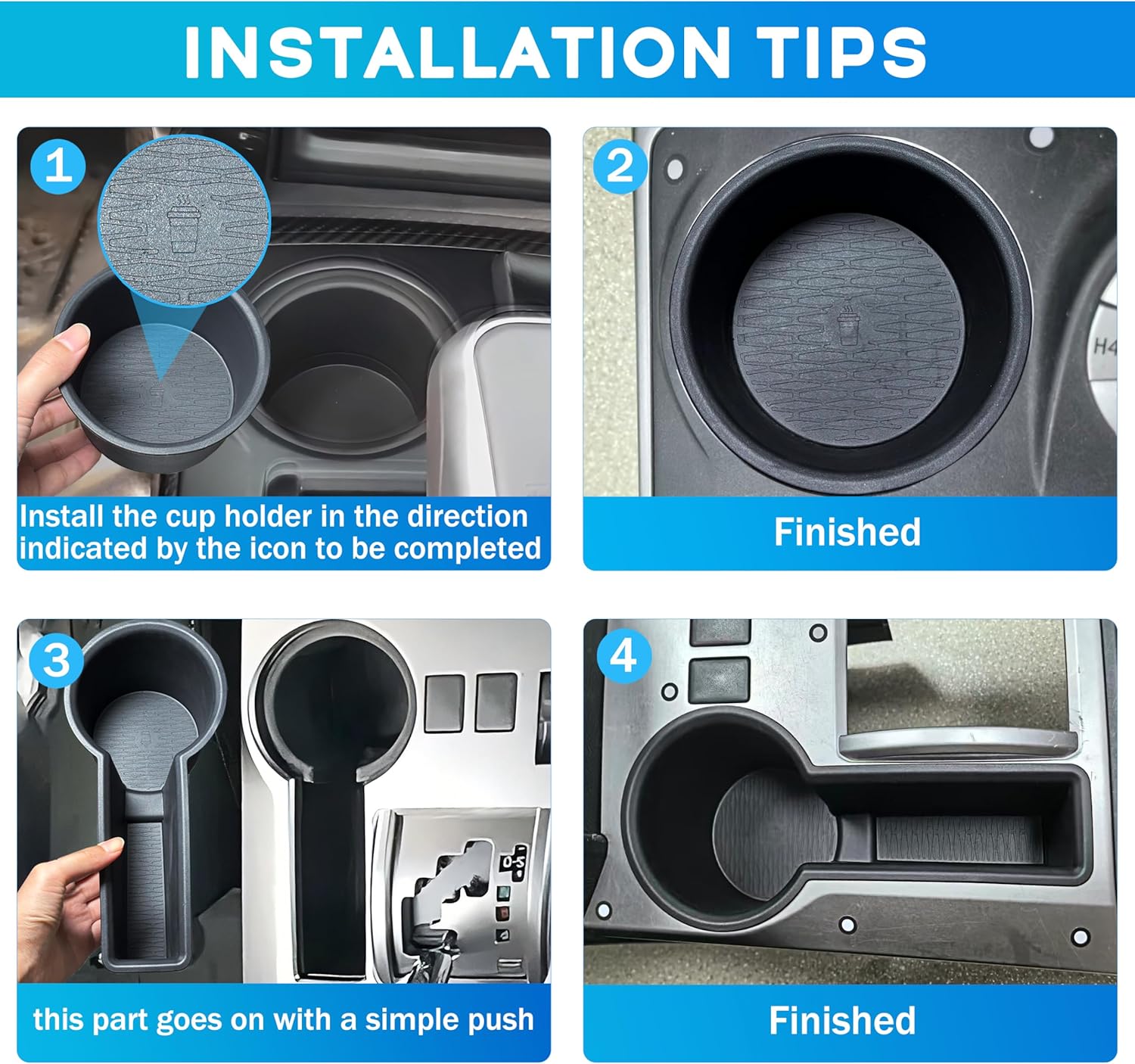 INSTALLATION TIPS

1

Install the cup holder in the direction indicated by the icon to be completed

2

H4

Finished

3

this part goes on with a simple push

4

Finished