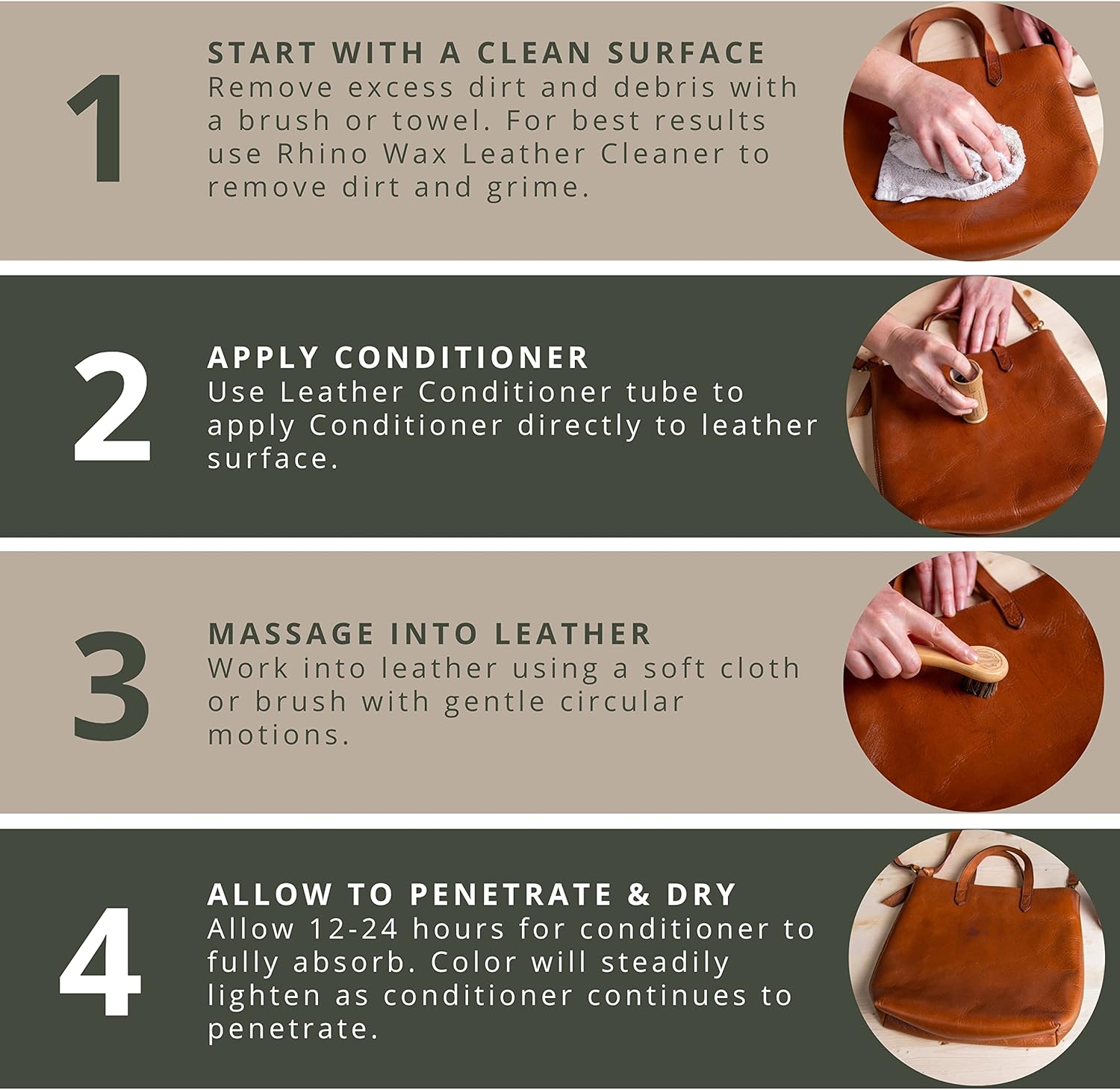 1

START WITH A CLEAN SURFACE
Remove excess dirt and debris with a brush or towel. For best results use Rhino Wax Leather Cleaner to remove dirt and grime.

2

APPLY CONDITIONER
Use Leather Conditioner tube to apply Conditioner directly to leather surface.

3

MASSAGE INTO LEATHER
Work into leather using a soft cloth or brush with gentle circular motions.

4

ALLOW TO PENETRATE & DRY
Allow 12-24 hours for conditioner to fully absorb. Color will steadily lighten as conditioner continues to penetrate.