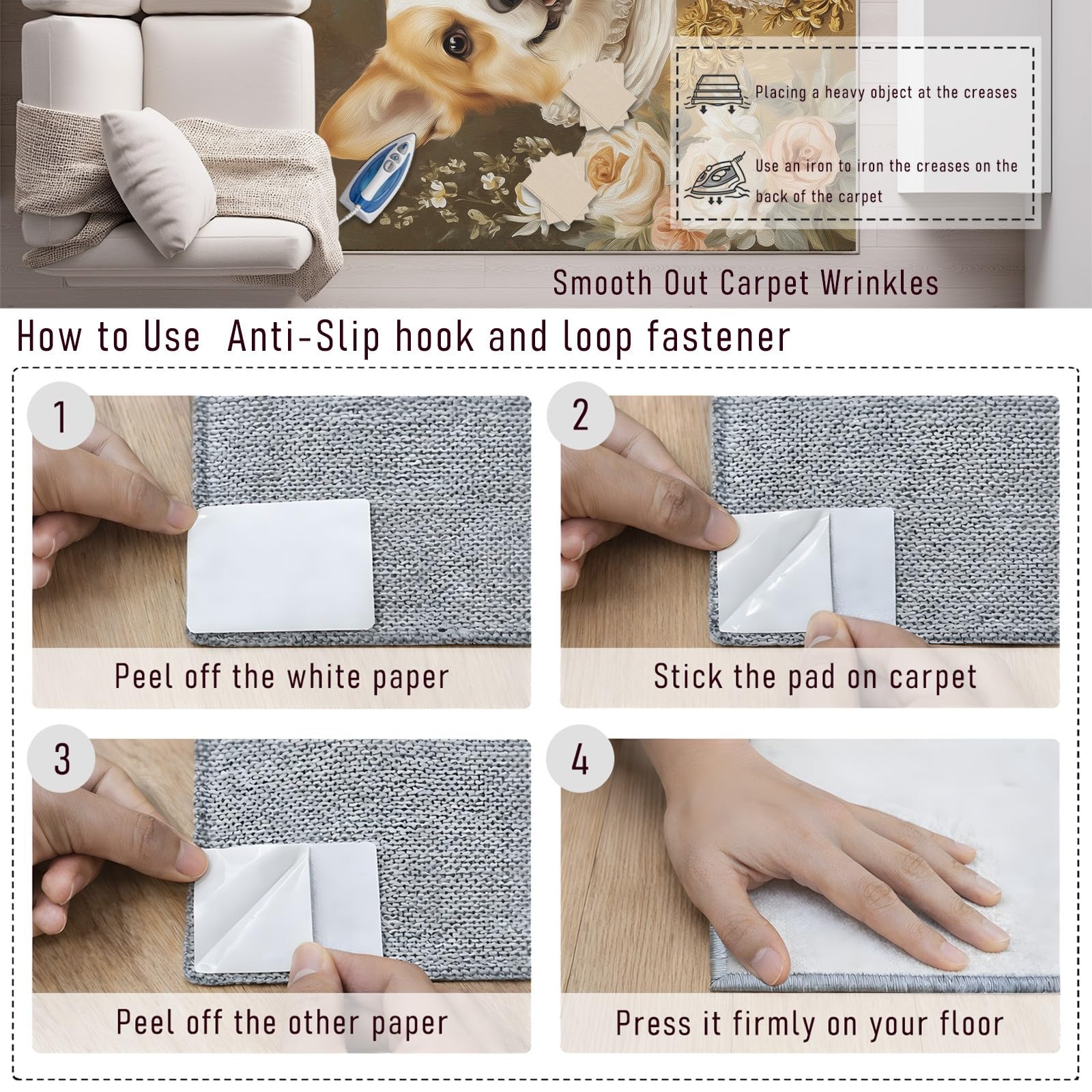 Placing a heavy object at the creases

Use an iron to iron the creases on the back of the carpet

Smooth Out Carpet Wrinkles

How to Use Anti-Slip hook and loop fastener

1

Peel off the white paper

2

Stick the pad on carpet

3

Peel off the other paper

4

Press it firmly on your floor