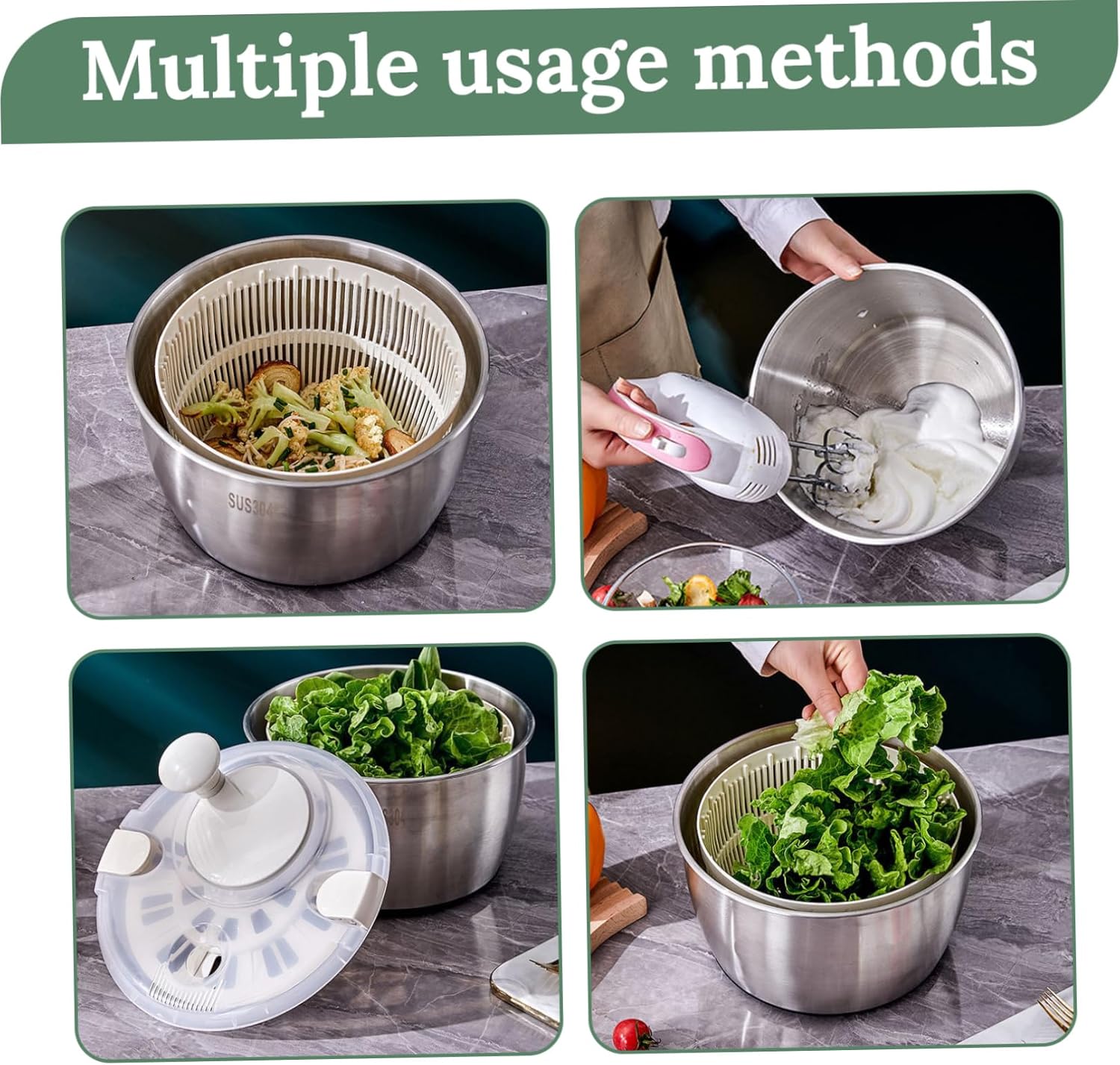 Multiple usage methods

SUS304