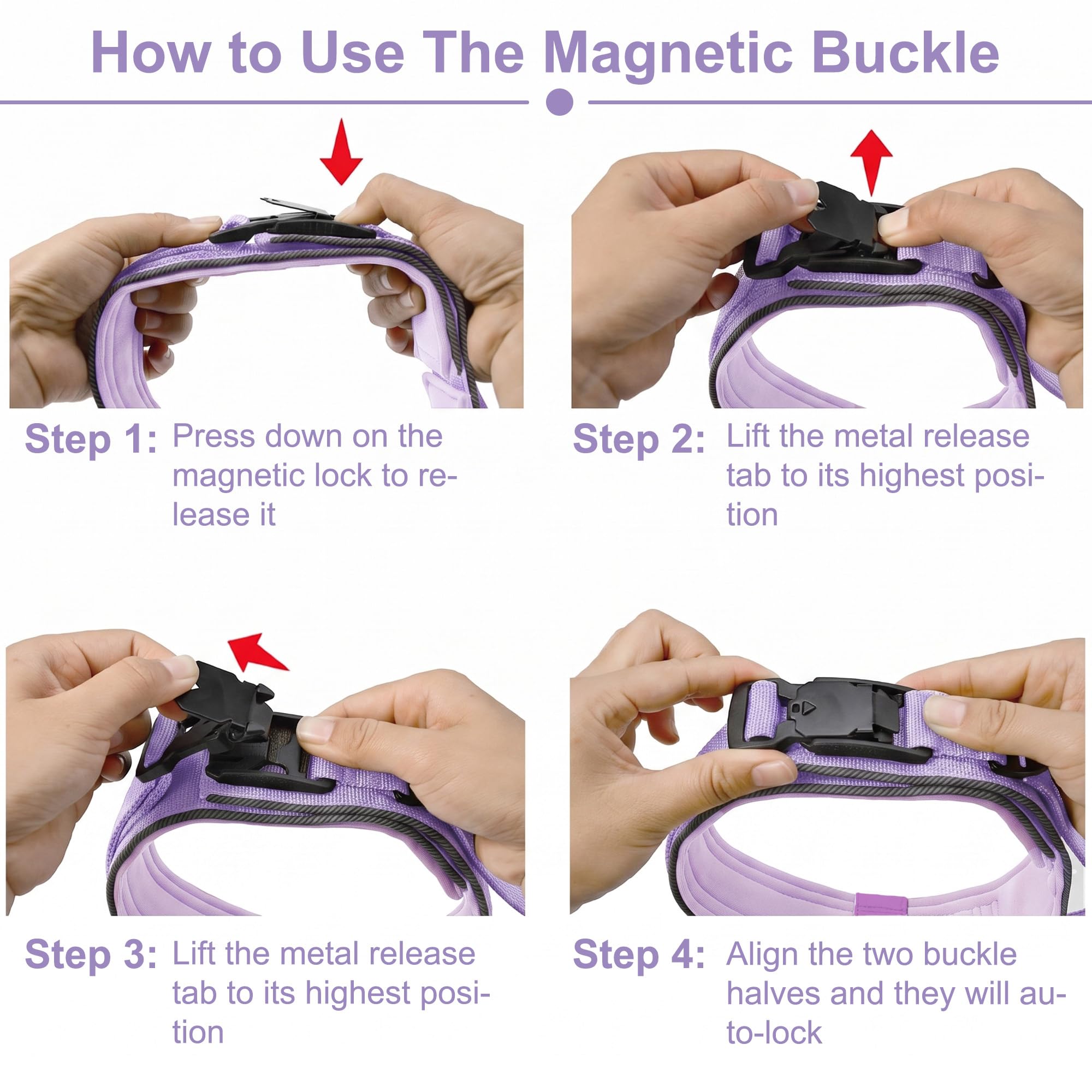 How to Use The Magnetic Buckle

Step 1: Press down on the magnetic lock to release it

Step 2: Lift the metal release tab to its highest position

Step 3: Lift the metal release tab to its highest position

Step 4: Align the two buckle halves and they will auto-lock