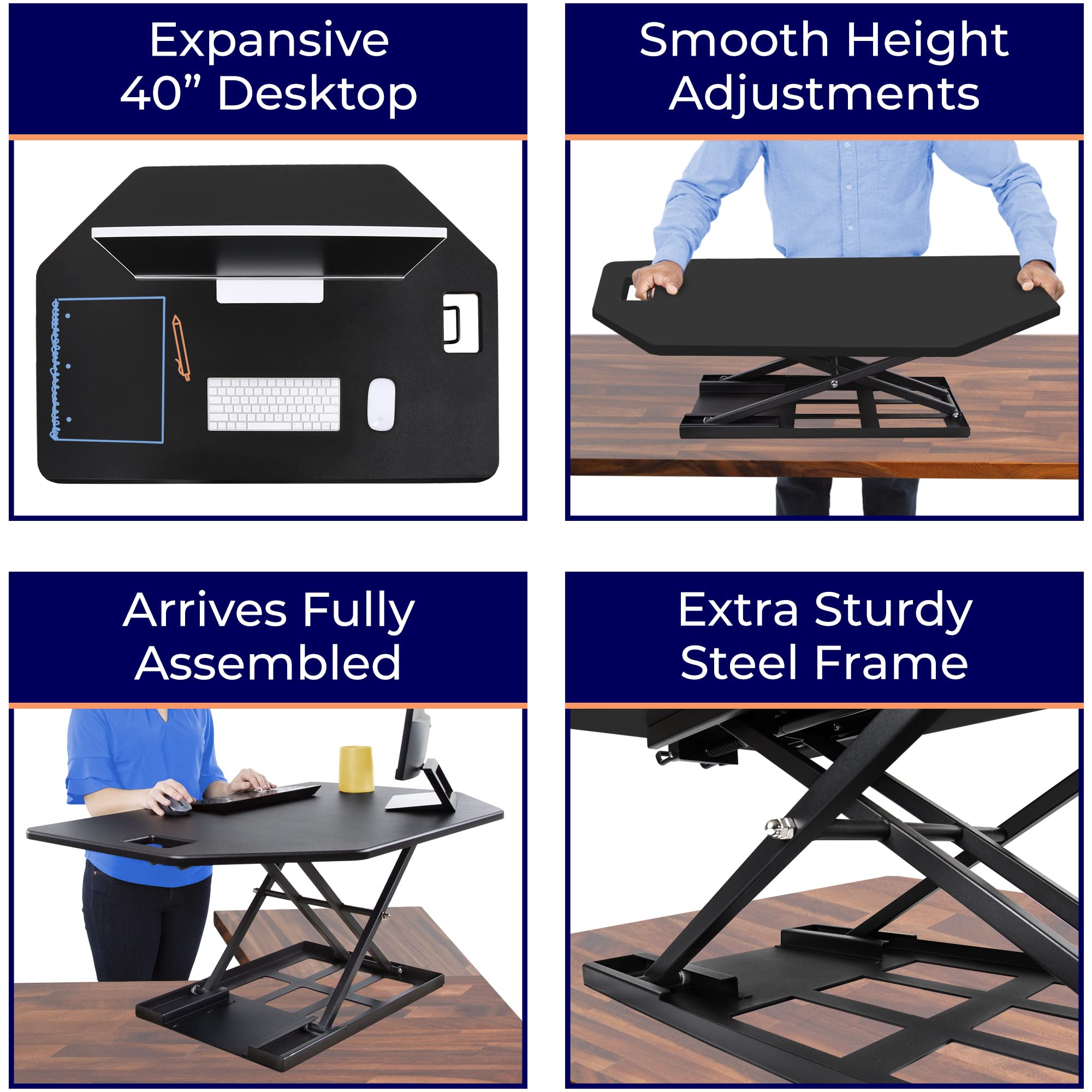 Expansive
40” Desktop

Smooth Height
Adjustments

Arrives Fully
Assembled

Extra Sturdy
Steel Frame