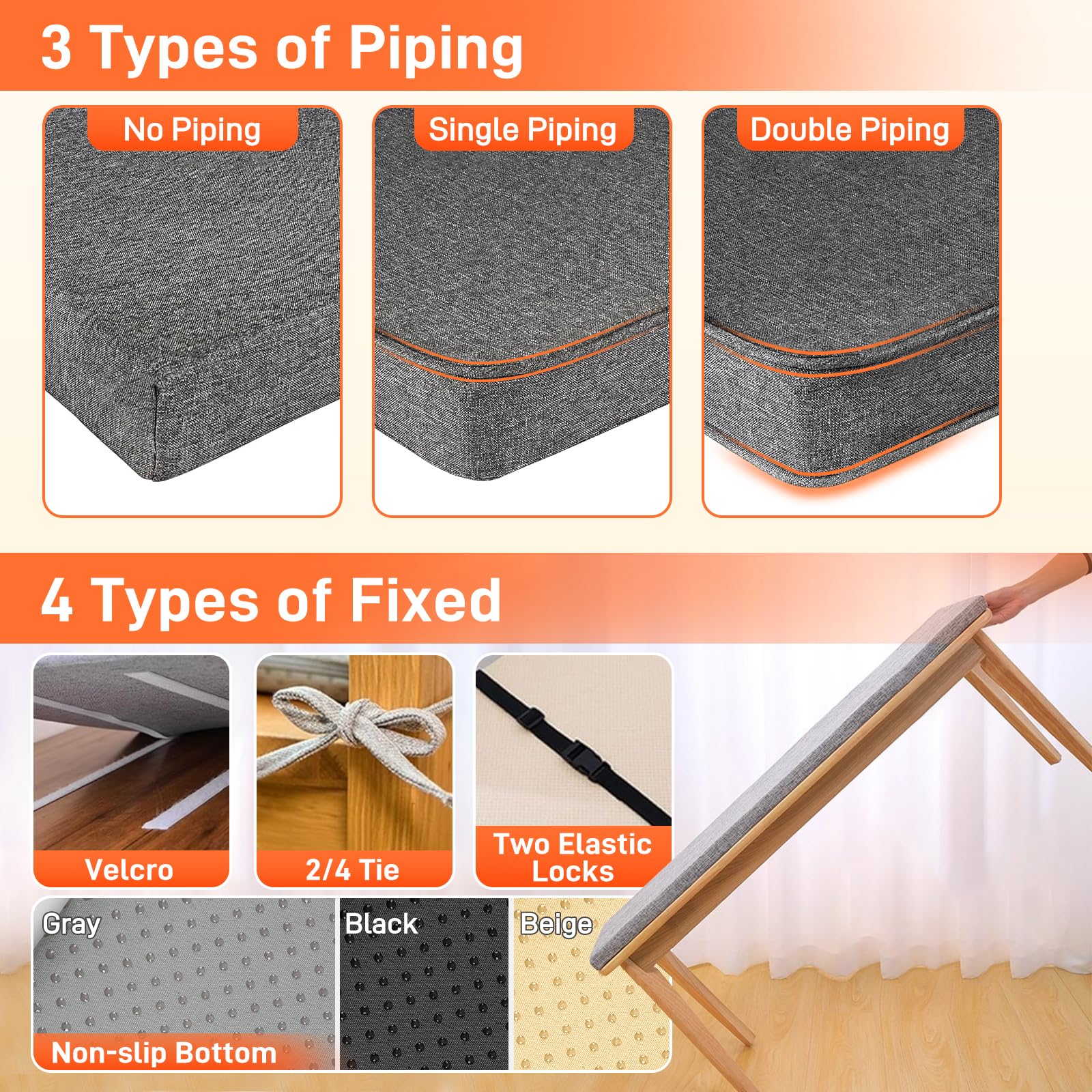 3 Types of Piping

No Piping

Single Piping

Double Piping

4 Types of Fixed

Velcro

2/4 Tie

Two Elastic Locks

Gray

Black

Beige

Non-slip Bottom