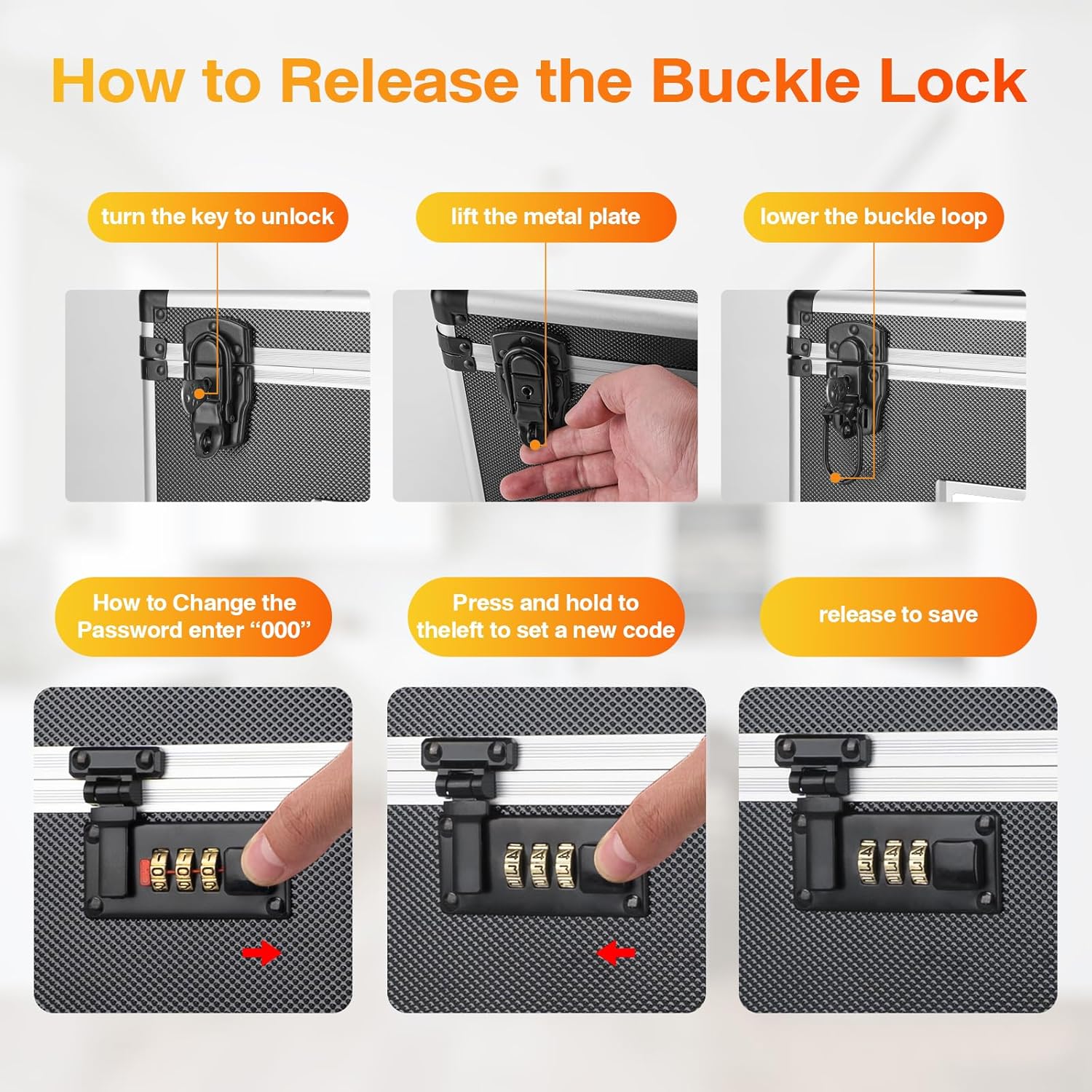 How to Release the Buckle Lock

turn the key to unlock

lift the metal plate

lower the buckle loop

How to Change the Password enter “000”

Press and hold to theleft to set a new code

release to save