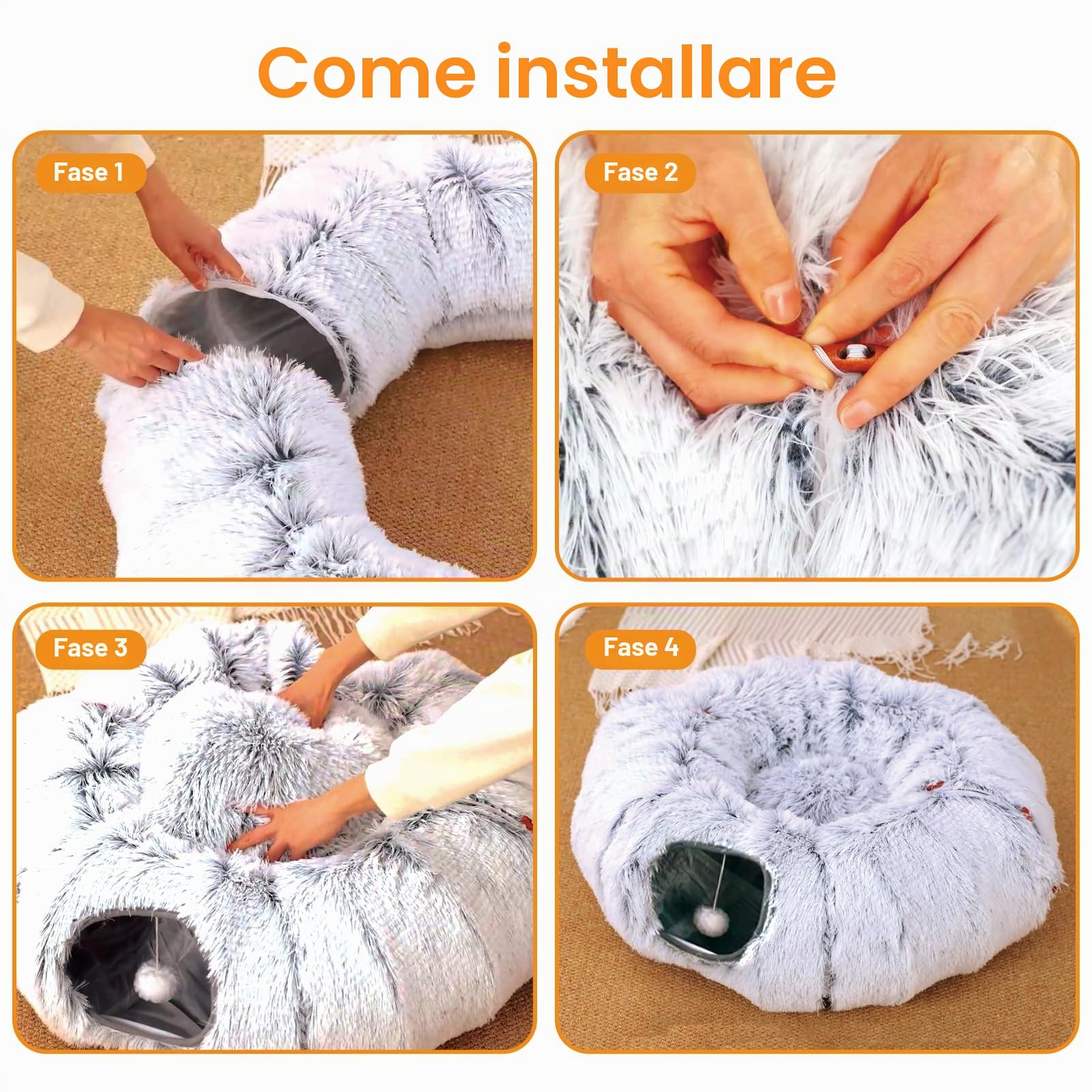 Come installare

Fase 1

Fase 2

Fase 3

Fase 4