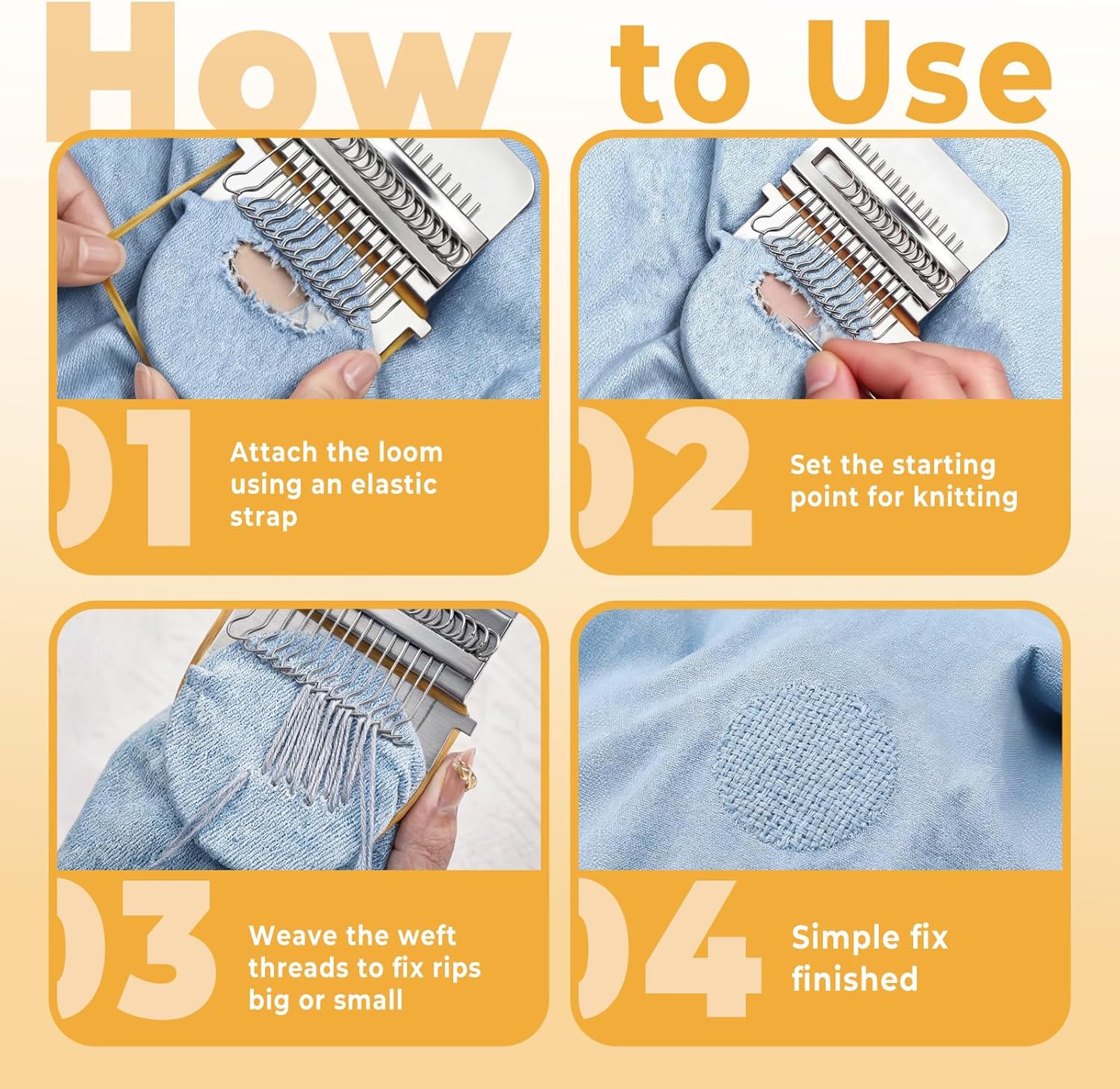 How to Use

01 Attach the loom using an elastic strap

02 Set the starting point for knitting

03 Weave the weft threads to fix rips big or small

04 Simple fix finished