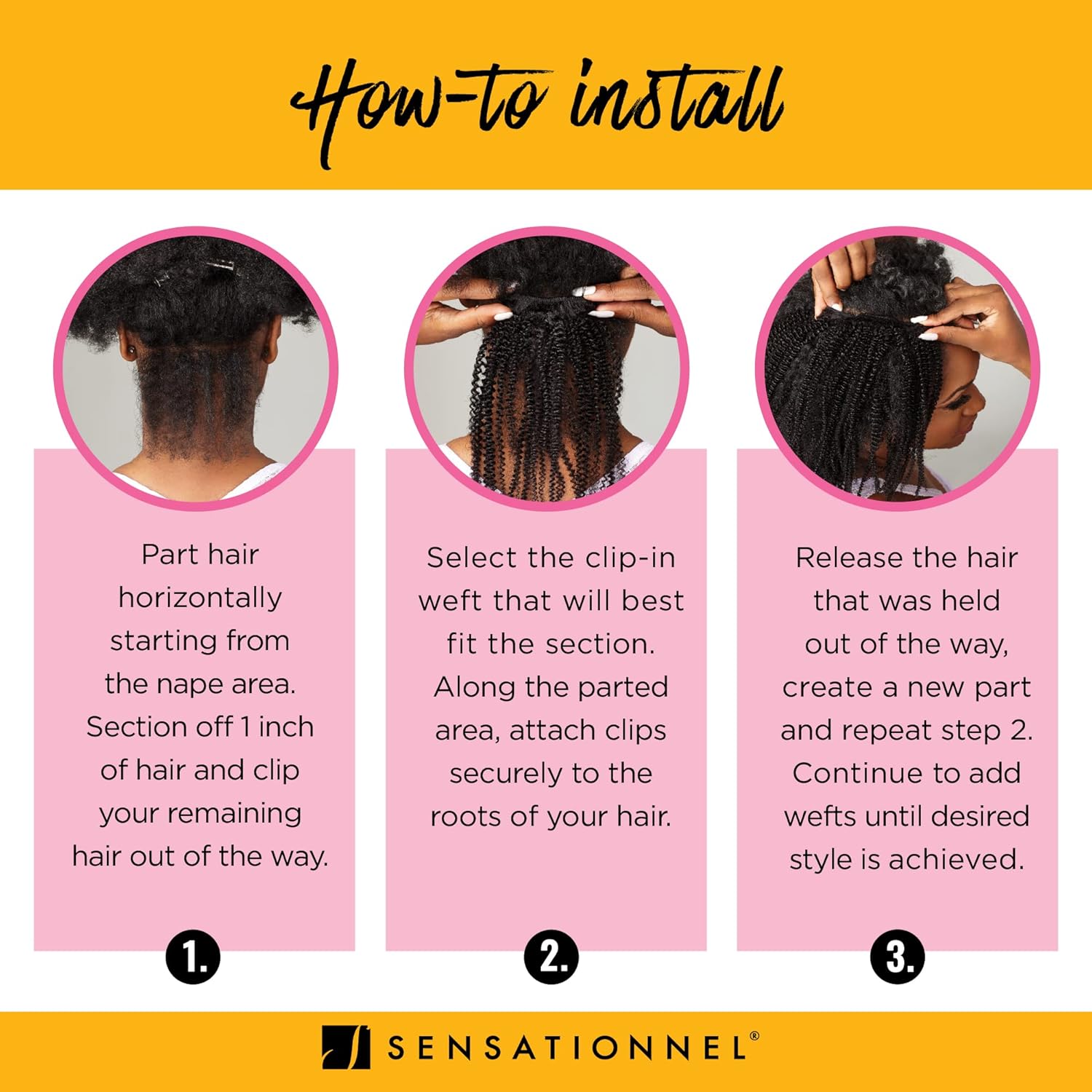 How-to install

Part hair horizontally starting from the nape area. Section off 1 inch of hair and clip your remaining hair out of the way.

1.

Select the clip-in weft that will best fit the section. Along the parted area, attach clips securely to the roots of your hair.

2.

Release the hair that was held out of the way, create a new part and repeat step 2. Continue to add wefts until desired style is achieved.

3.

SENSATIONNEL®