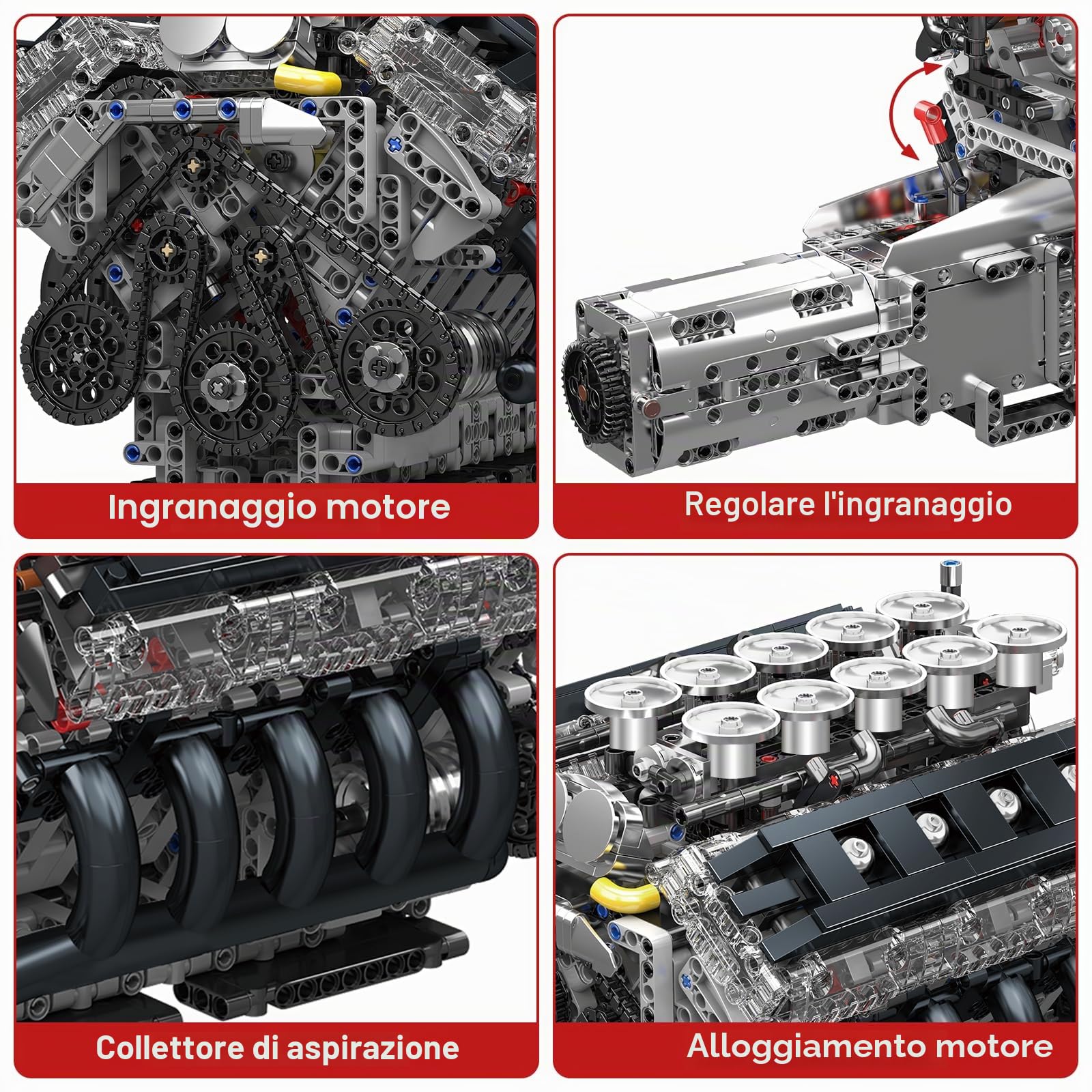 Ingranaggio motore

Regolare l'ingranaggio

Collettore di aspirazione

Alloggiamento motore