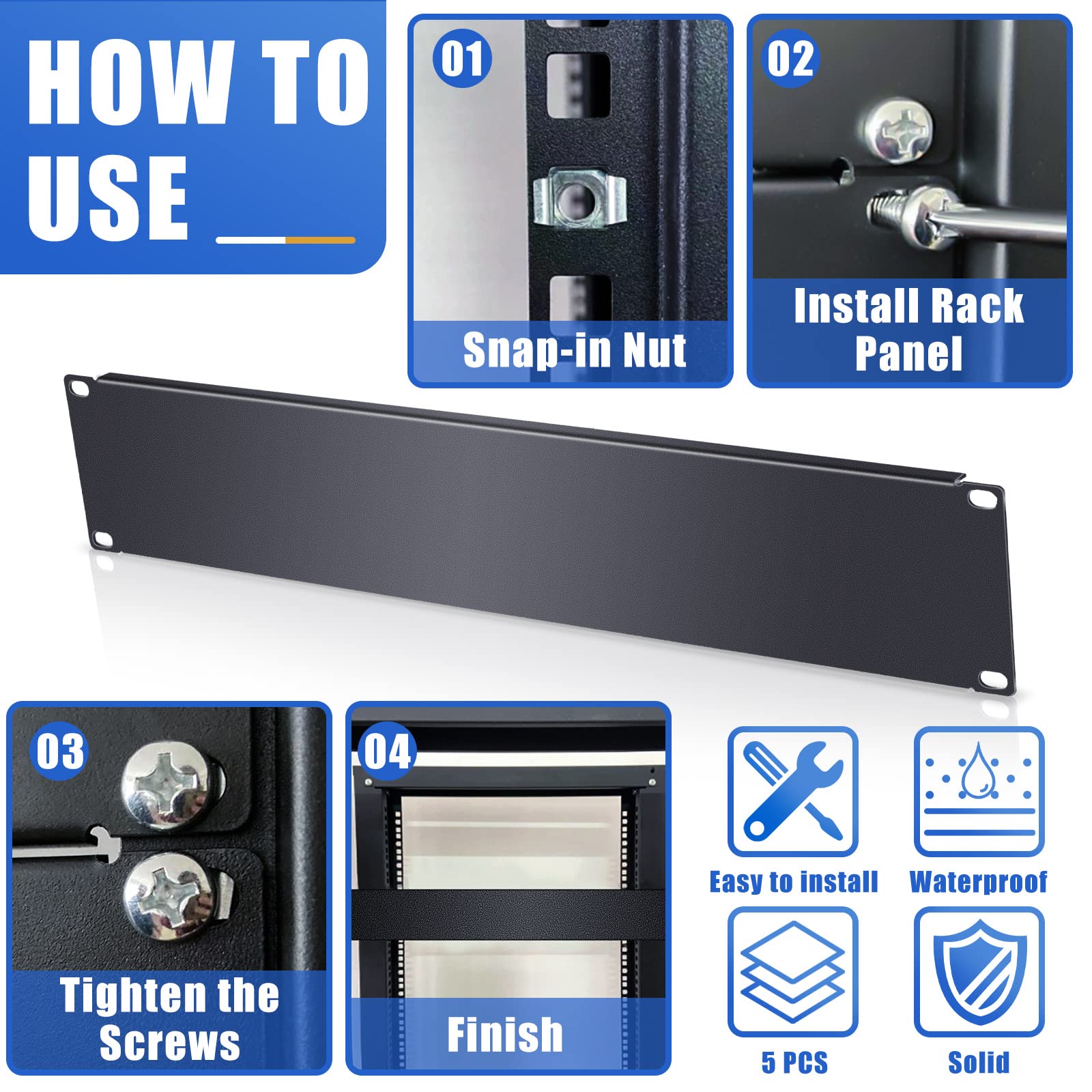 HOW TO USE

01
Snap-in Nut

02
Install Rack Panel

03
Tighten the Screws

04
Finish

Easy to install

Waterproof

5 PCS

Solid