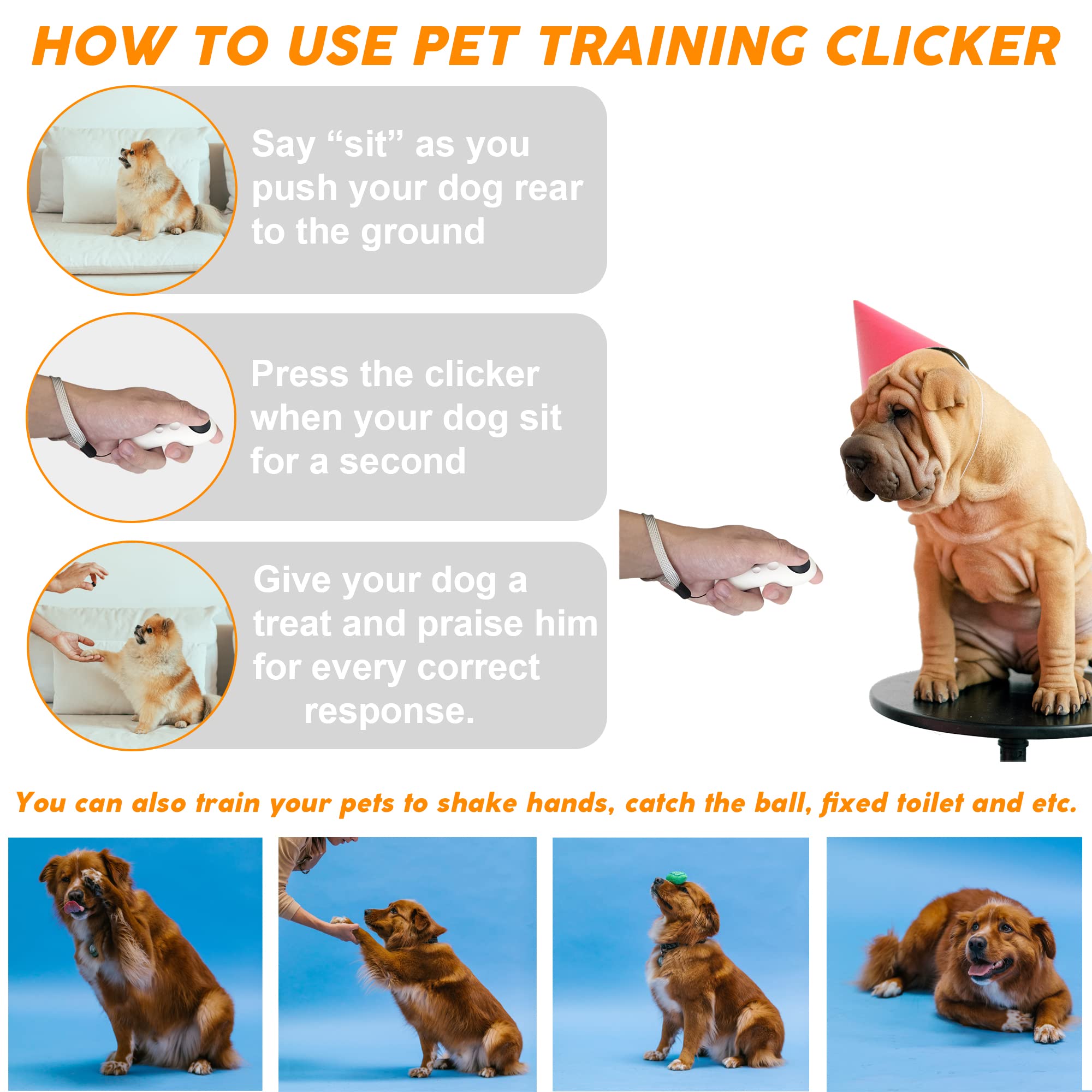 HOW TO USE PET TRAINING CLICKER

Say “sit” as you push your dog rear to the ground

Press the clicker when your dog sit for a second

Give your dog a treat and praise him for every correct response.

You can also train your pets to shake hands, catch the ball, fixed toilet and etc.