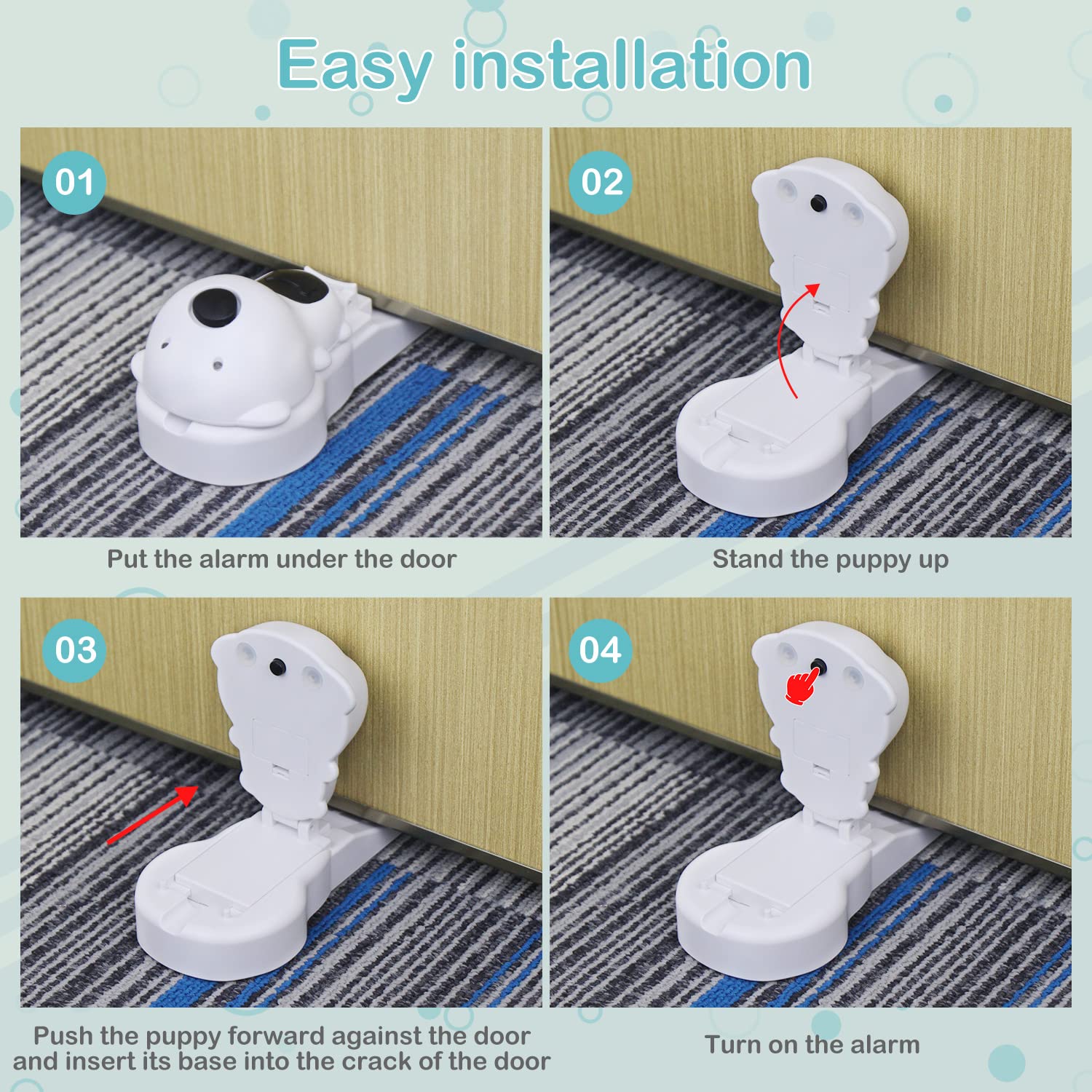 Easy installation

01

Put the alarm under the door

02

Stand the puppy up

03

Push the puppy forward against the door and insert its base into the crack of the door

04

Turn on the alarm