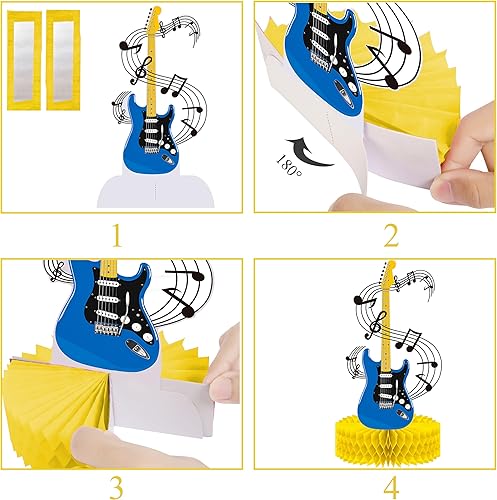 1

180°

2

3

4