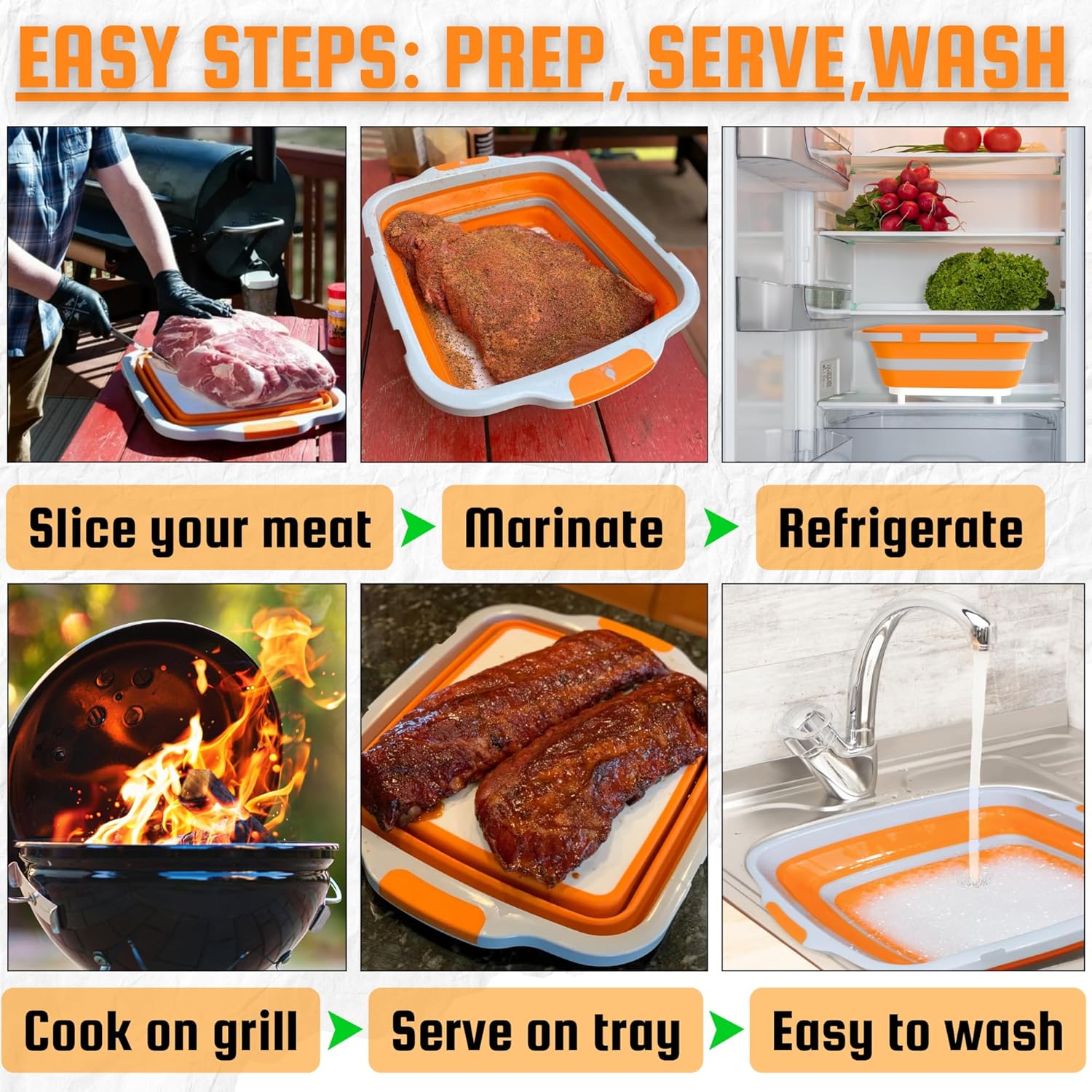 EASY STEPS: PREP, SERVE,WASH

Slice your meat

Marinate

Refrigerate

Cook on grill

Serve on tray

Easy to wash