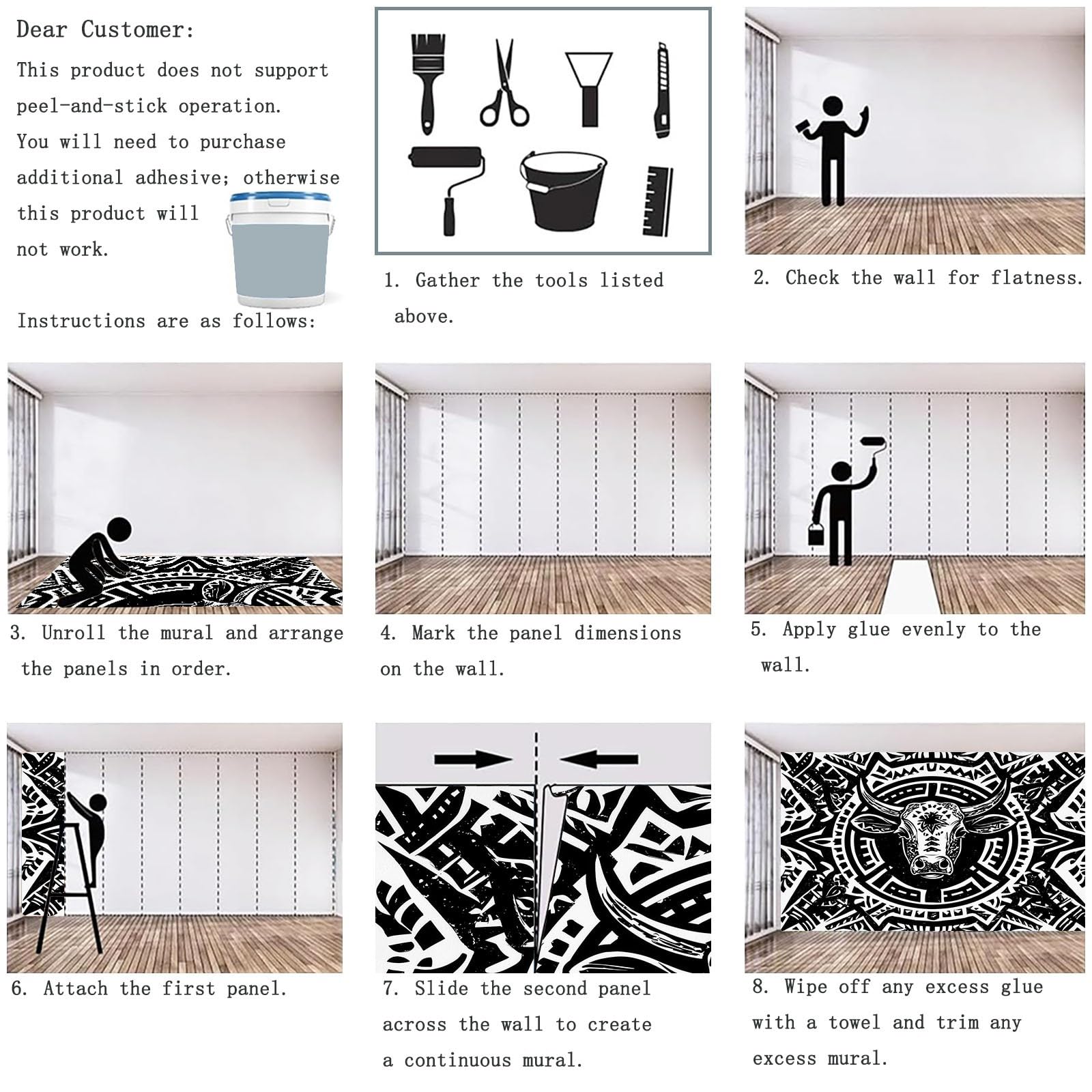 Dear Customer:

This product does not support peel-and-stick operation. You will need to purchase additional adhesive; otherwise this product will not work.

Instructions are as follows:

1. Gather the tools listed above.

2. Check the wall for flatness.

3. Unroll the mural and arrange the panels in order.

4. Mark the panel dimensions on the wall.

5. Apply glue evenly to the wall.

6. Attach the first panel.

7. Slide the second panel across the wall to create a continuous mural.

8. Wipe off any excess glue with a towel and trim any excess mural.